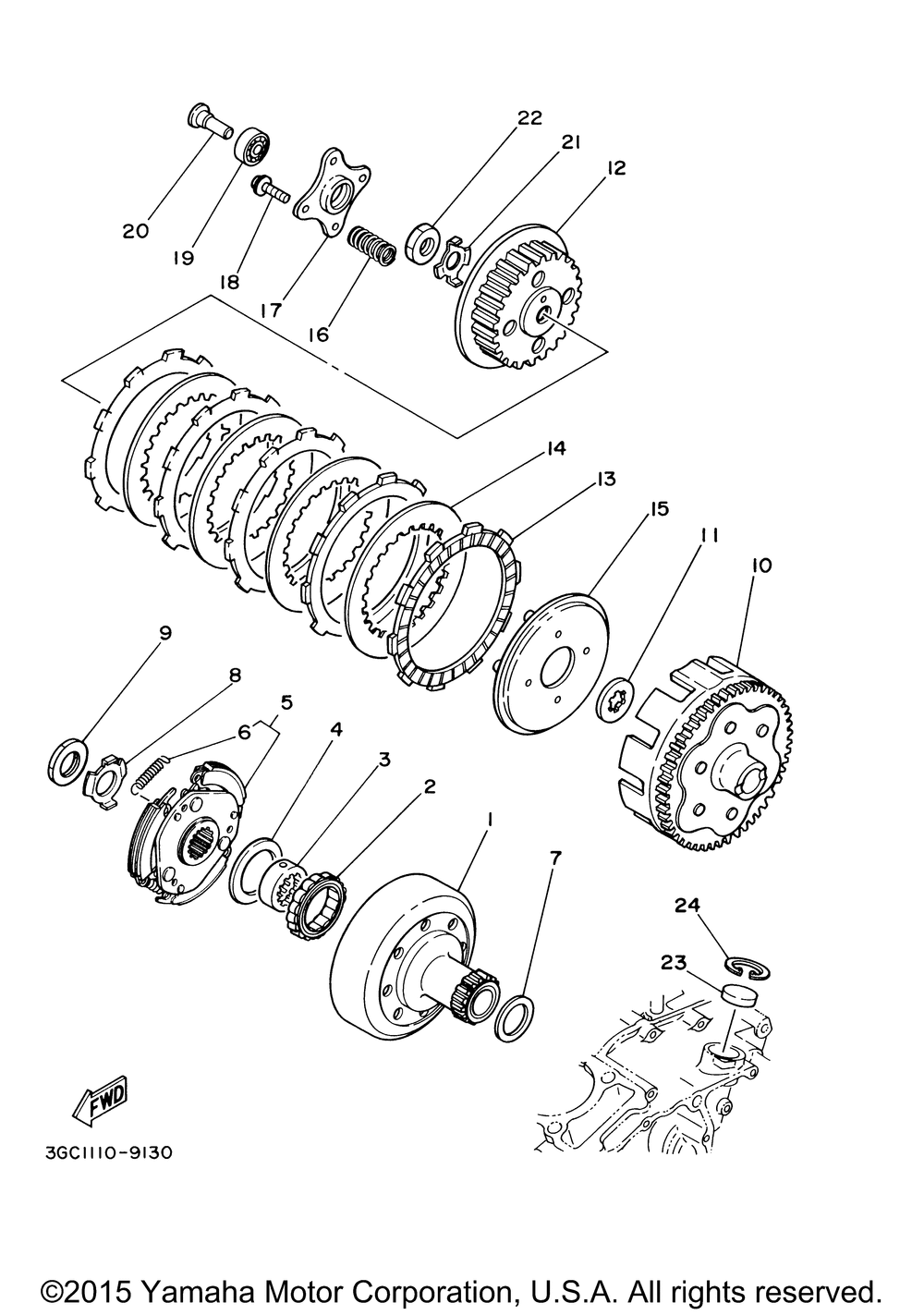 22
21
12
20
19
18
17
16
14
13
15
11
10
9
8
5
6
4
3
2
1
7
24
23
FWD
3GC1110-9130

©2015 Yamaha Motor Corporation, U.S.A. All rights reserved.