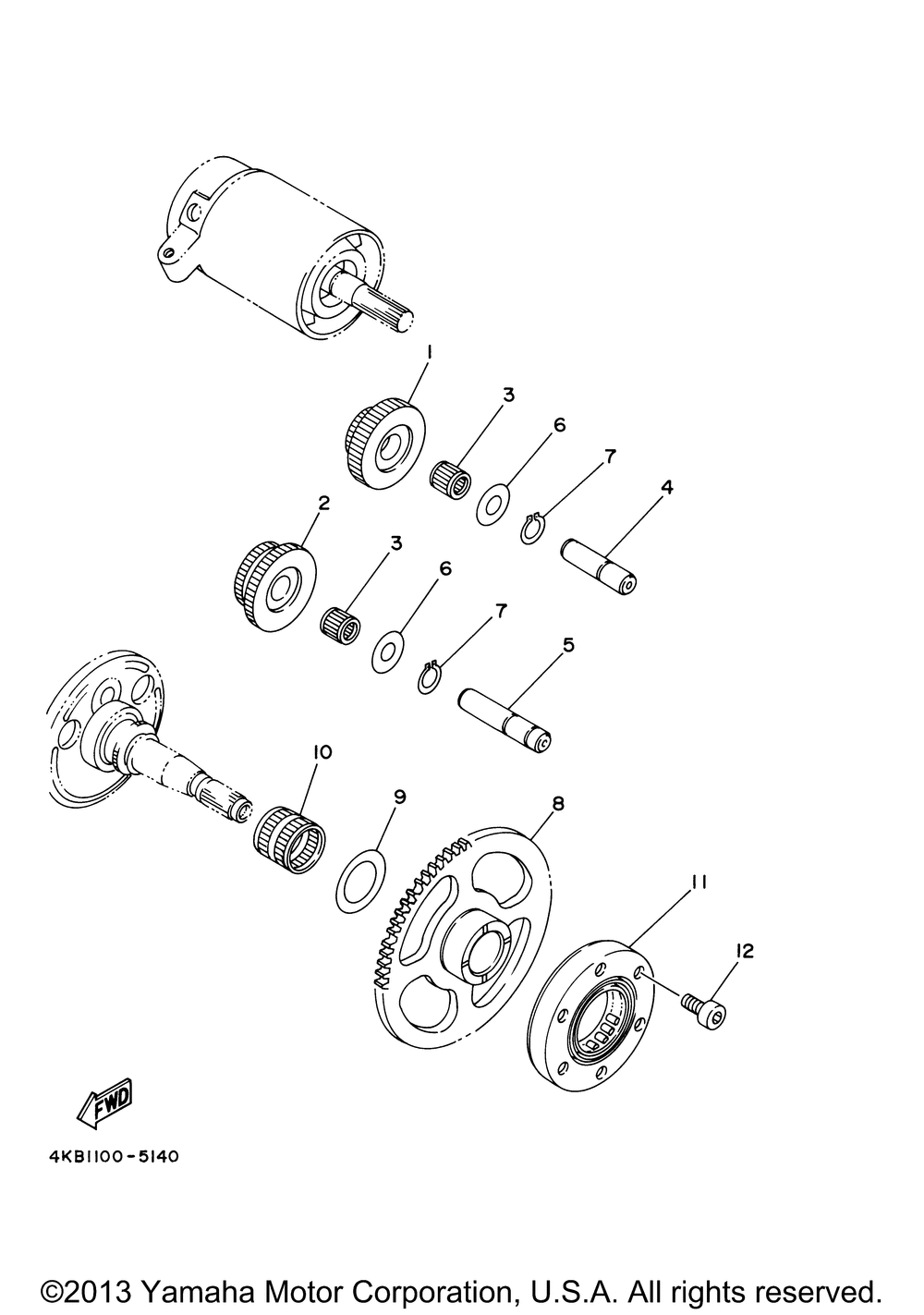 1
3
6
7
4
2
3
6
7
5
10
9
8
11
12
FWD
4KB1100-5140
©2013 Yamaha Motor Corporation, U.S.A. All rights reserved.