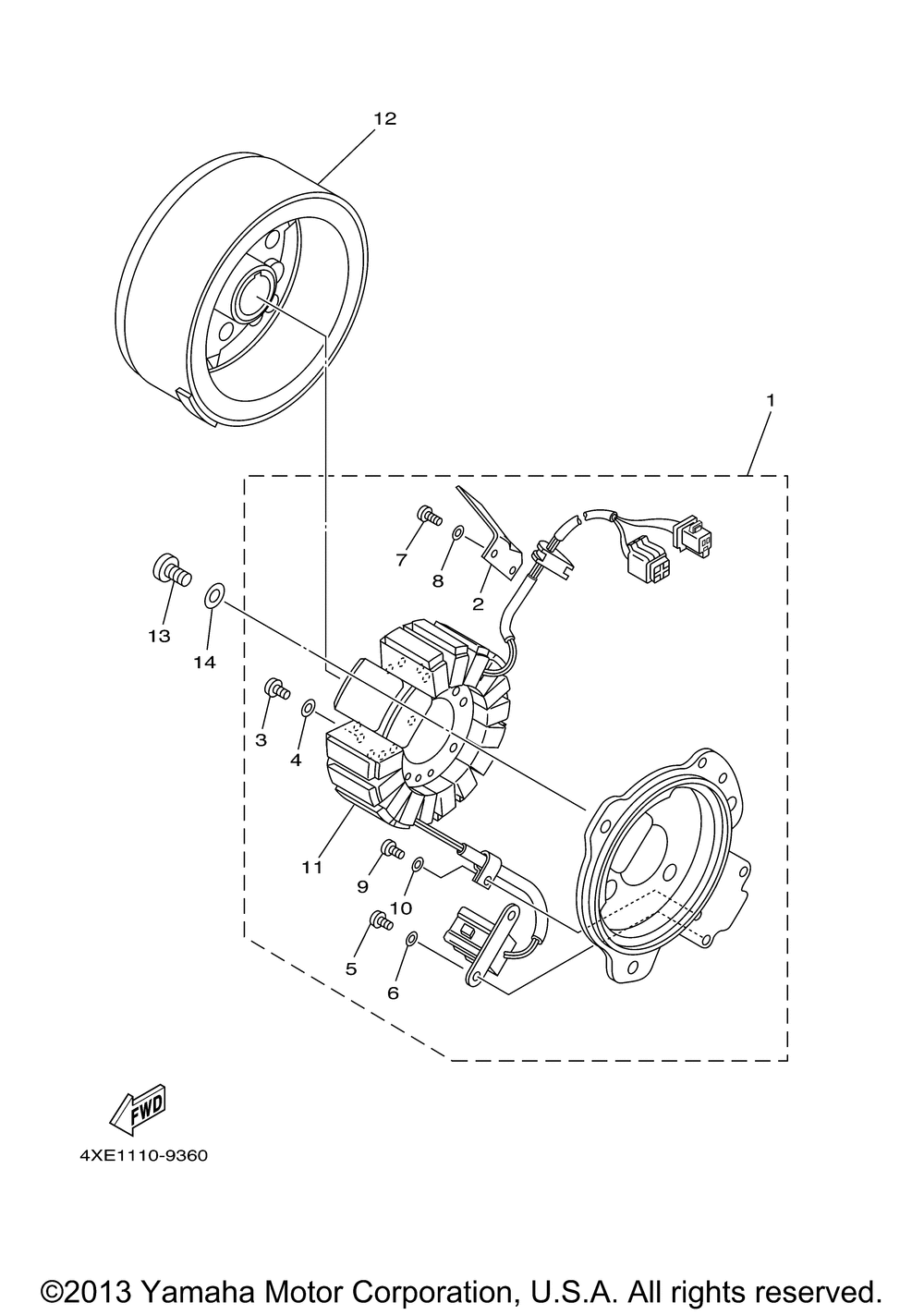 12

1

7

8

2

13

14

3

4

11

9

10

5

6

FWD

4XE1110-9360

©2013 Yamaha Motor Corporation, U.S.A. All rights reserved.