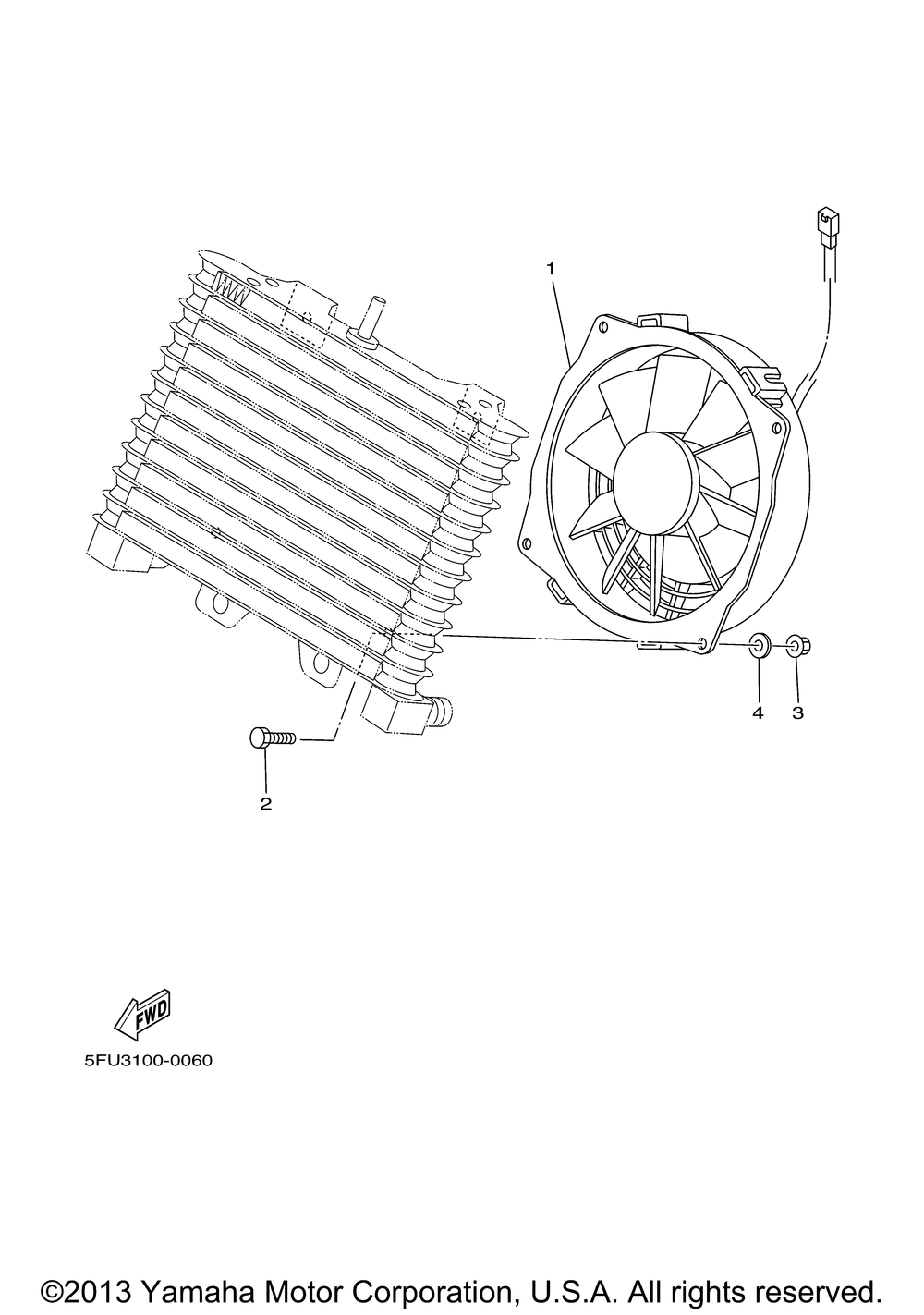 1

4 3

2

FWD

5FU3100-0060

©2013 Yamaha Motor Corporation, U.S.A. All rights reserved.