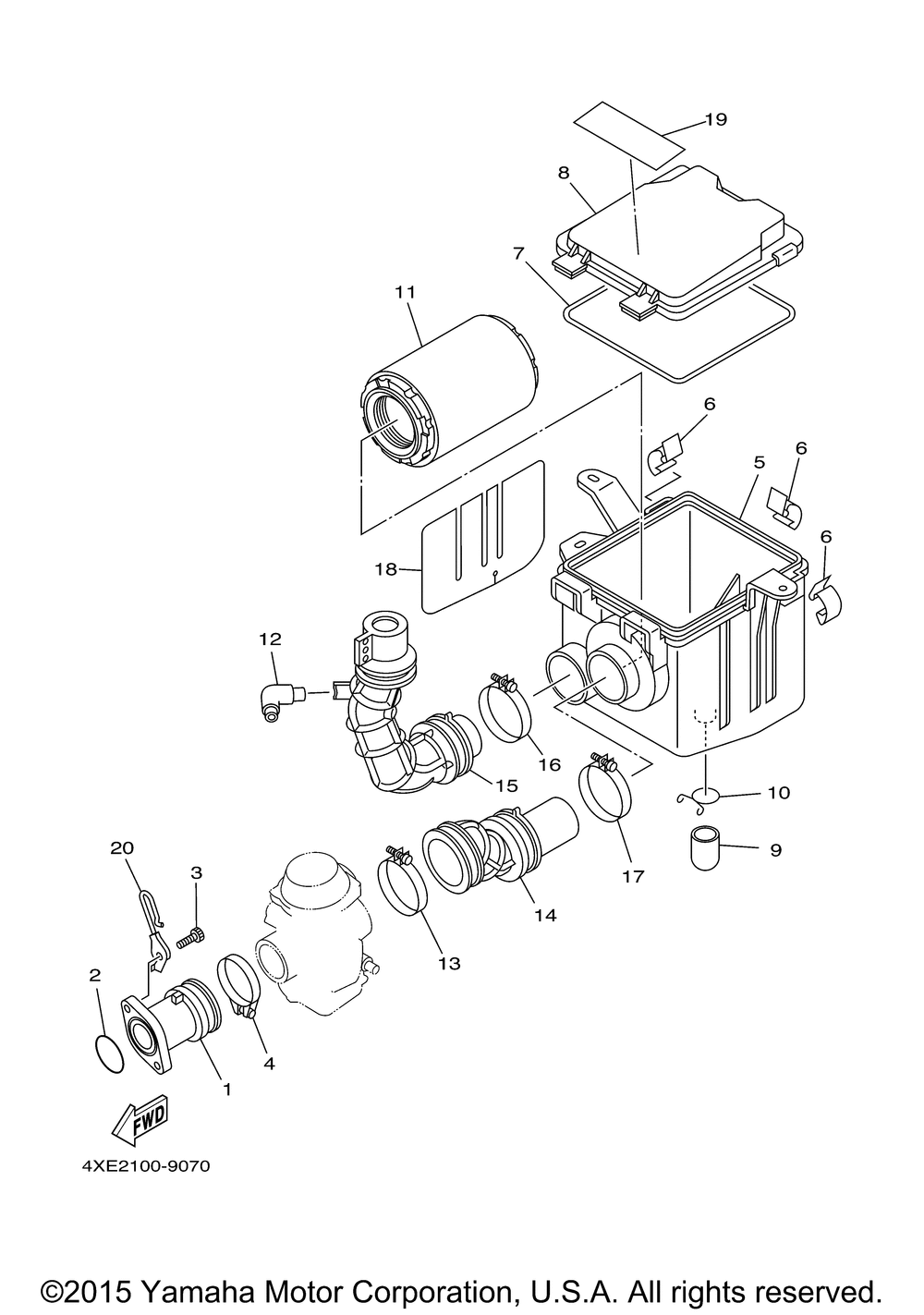 19
8
7
11
6
5
6
6
18
12
16
15
10
9
17
20
3
14
13
2
4
1
FWD
4XE2100-9070

©2015 Yamaha Motor Corporation, U.S.A. All rights reserved.