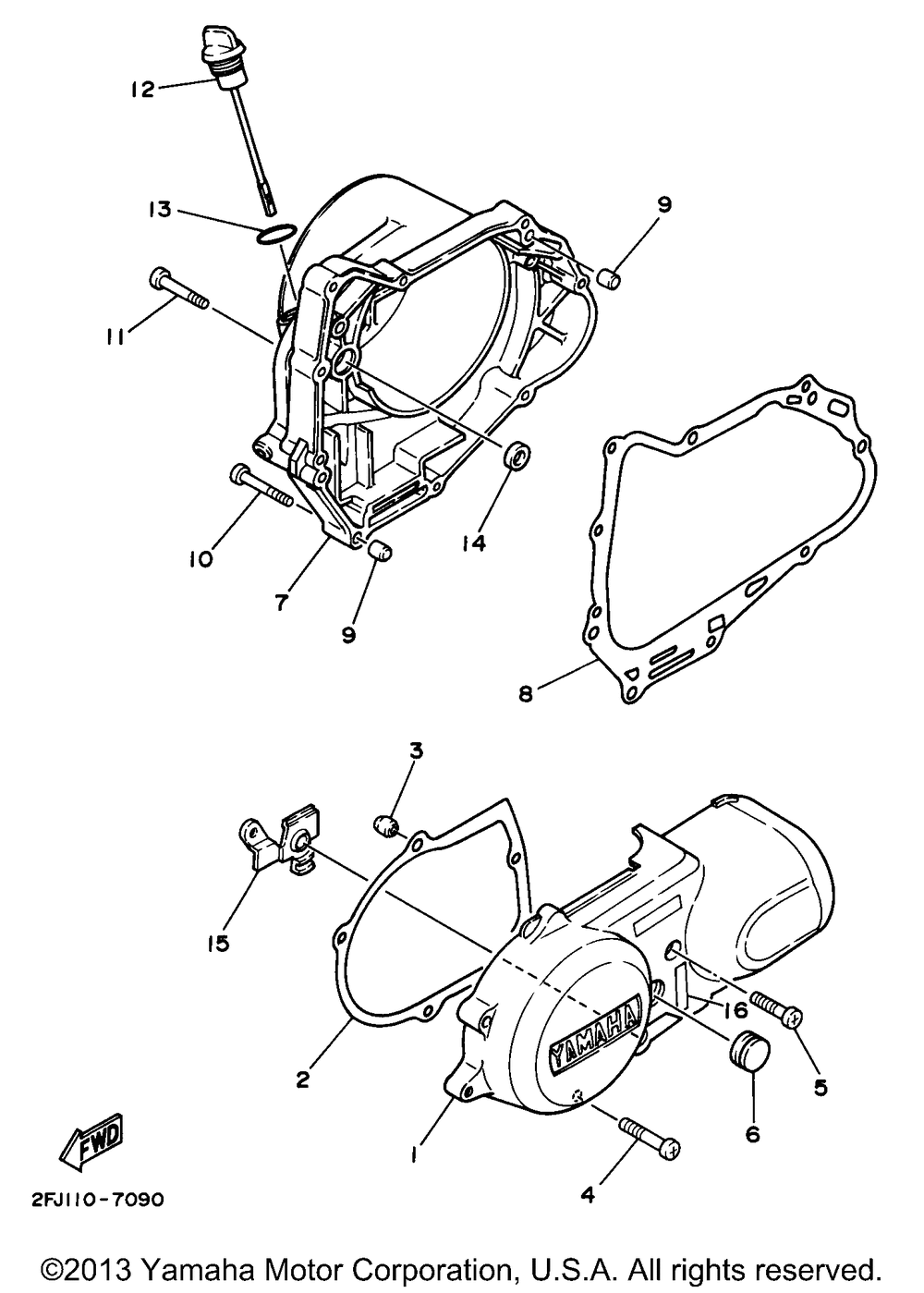 12

13

9

11

14

10

7

9

8

3

15

16

2

5

6

1

4

YAMAHA

FWD

2FJ110-7090

©2013 Yamaha Motor Corporation, U.S.A. All rights reserved.