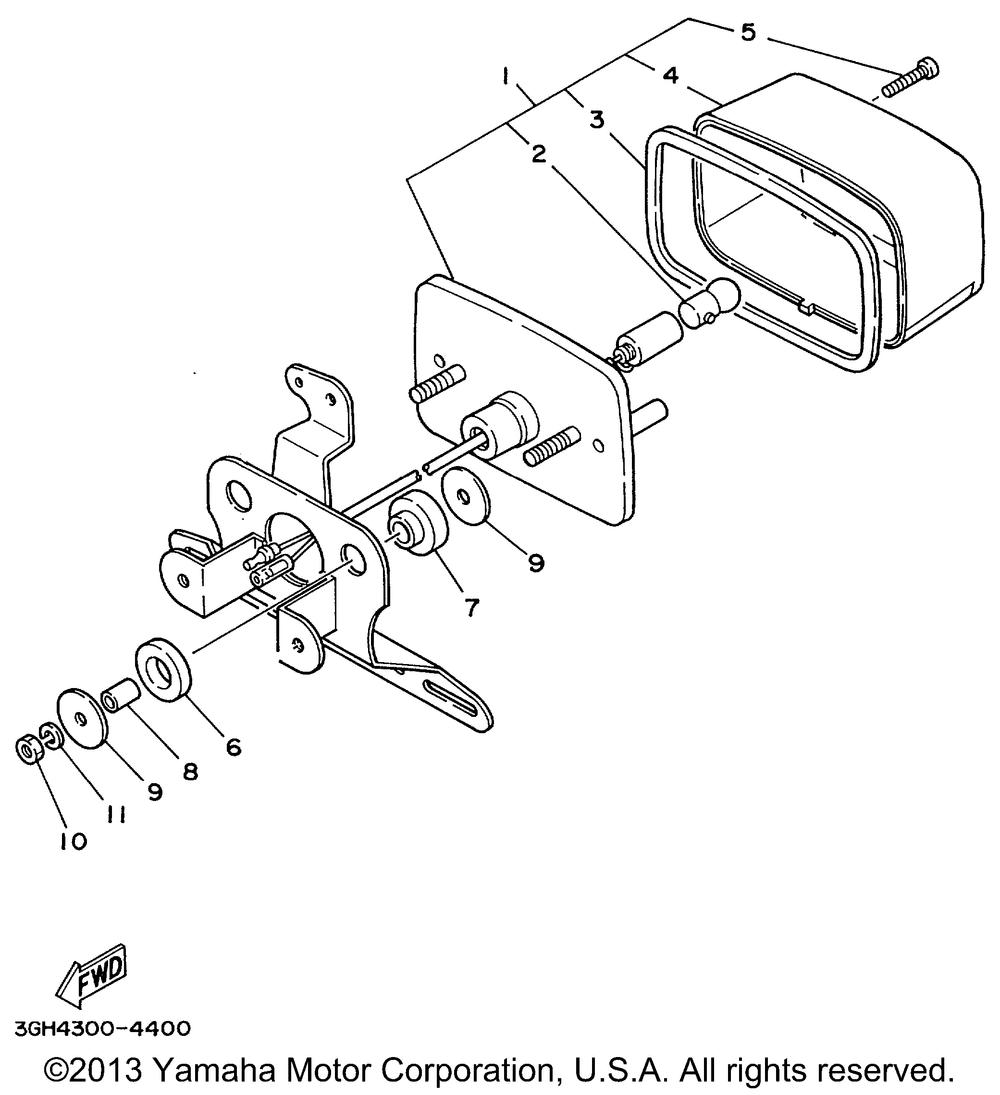 5
1
4
3
2
9
7
6
8
9
11
10
FWD
3GH4300-4400
©2013 Yamaha Motor Corporation, U.S.A. All rights reserved.