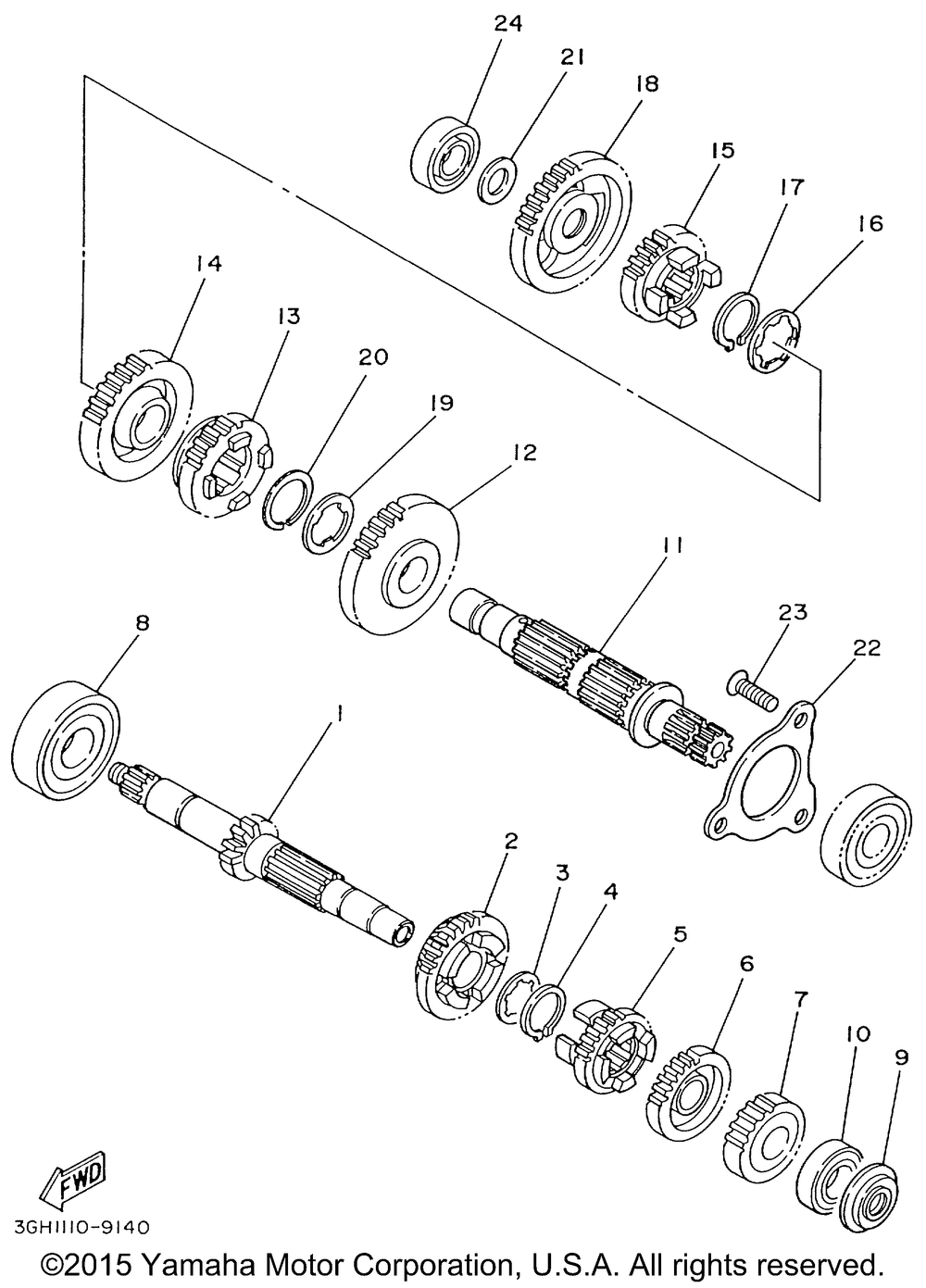 24
21
18
15
17
16
14
13
20
19
12
11
23
22
8
1
2
3
4
5
6
7
10
9
FWD
3GH1110-9140
©2015 Yamaha Motor Corporation, U.S.A. All rights reserved.