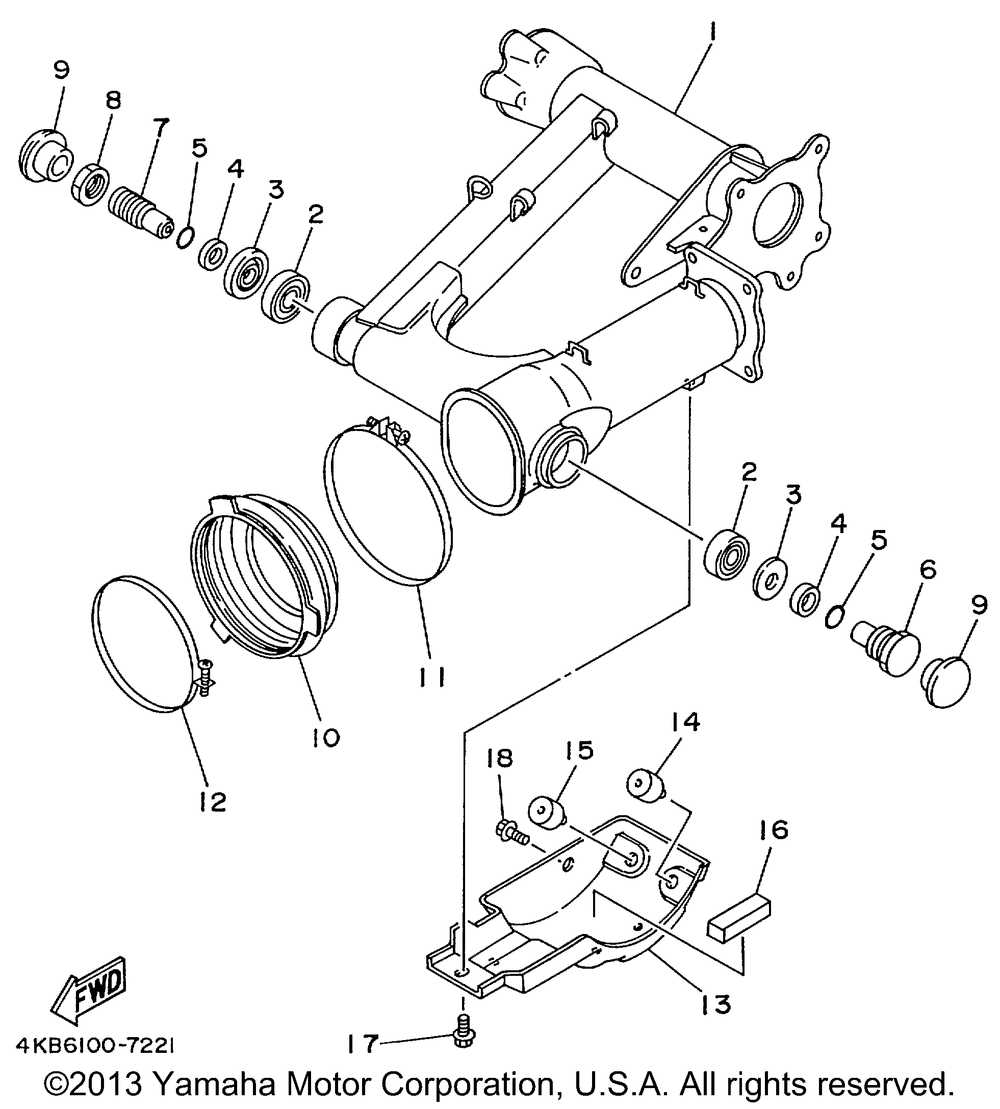 1
9
8
7
5
4
3
2
2
3
4
5
6
9
11
10
12
14
15
18
16
13
17
FWD
4KB6100-7221
©2013 Yamaha Motor Corporation, U.S.A. All rights reserved.