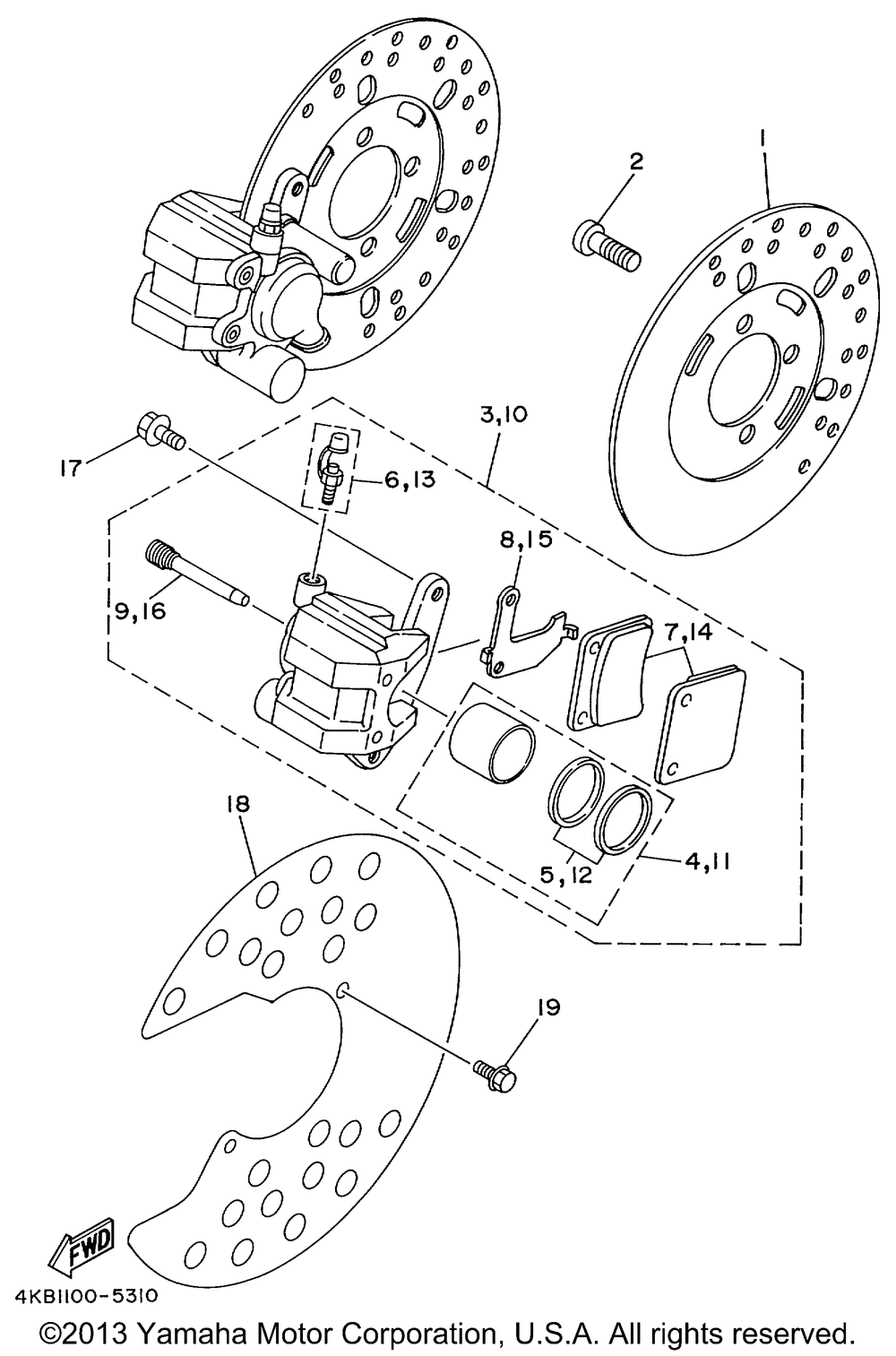 2
1
3,10
17
6,13
8,15
9,16
7,14
18
5,12
4,11
19
FWD
4KB1100-5310
©2013 Yamaha Motor Corporation, U.S.A. All rights reserved.