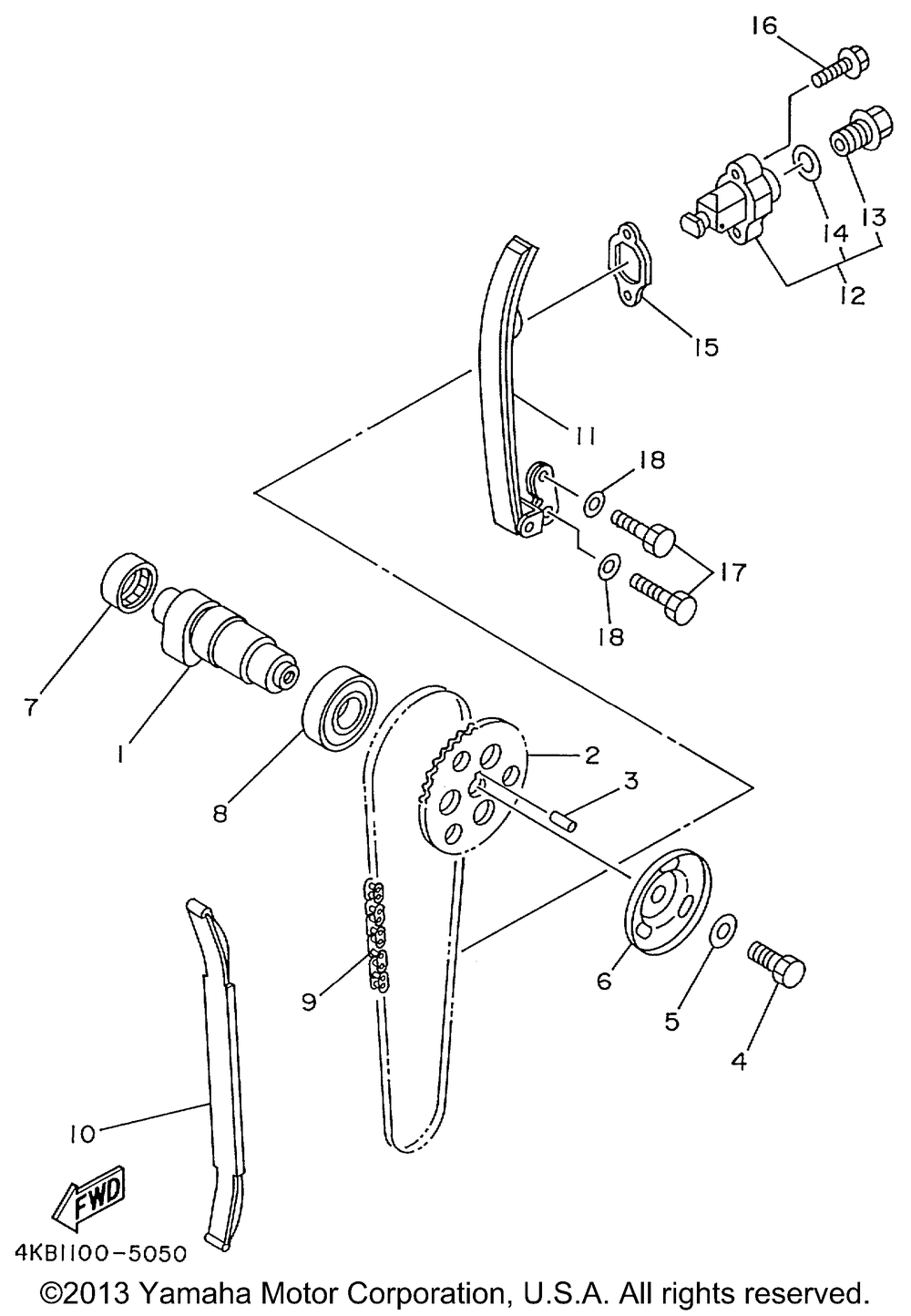 16
13
14
12
15
11
18
17
18
7
1
8
2
3
6
5
4
9
10
FWD
4KB1100-5050
©2013 Yamaha Motor Corporation, U.S.A. All rights reserved.