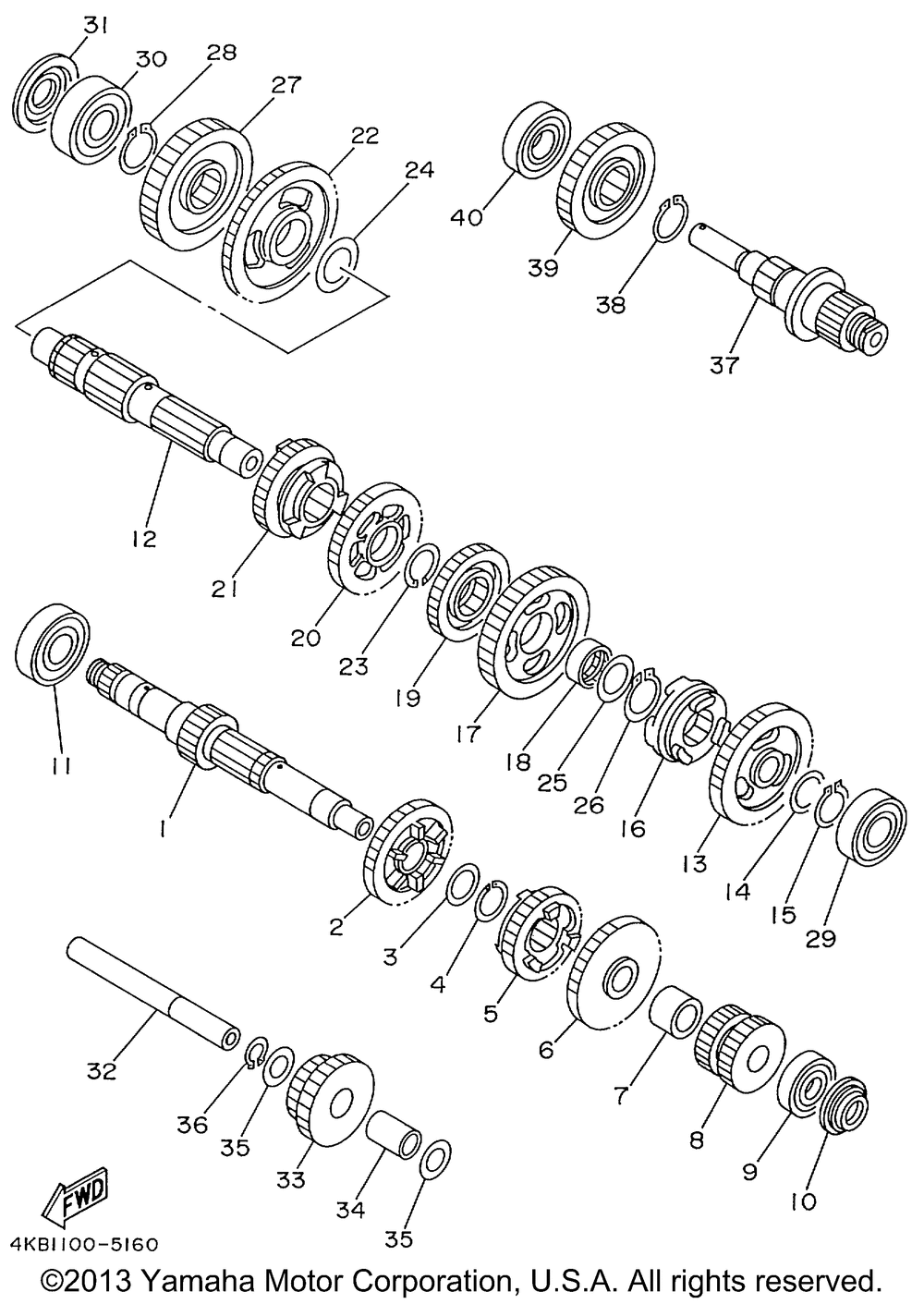 31
30
28
27
22
24
40
39
38
37
12
21
20
23
19
17
18
25
26
16
13
14
15
29
11
1
2
3
4
5
6
7
8
9
10
32
36
35
33
34
35
FWD
4KB1100-5160
©2013 Yamaha Motor Corporation, U.S.A. All rights reserved.