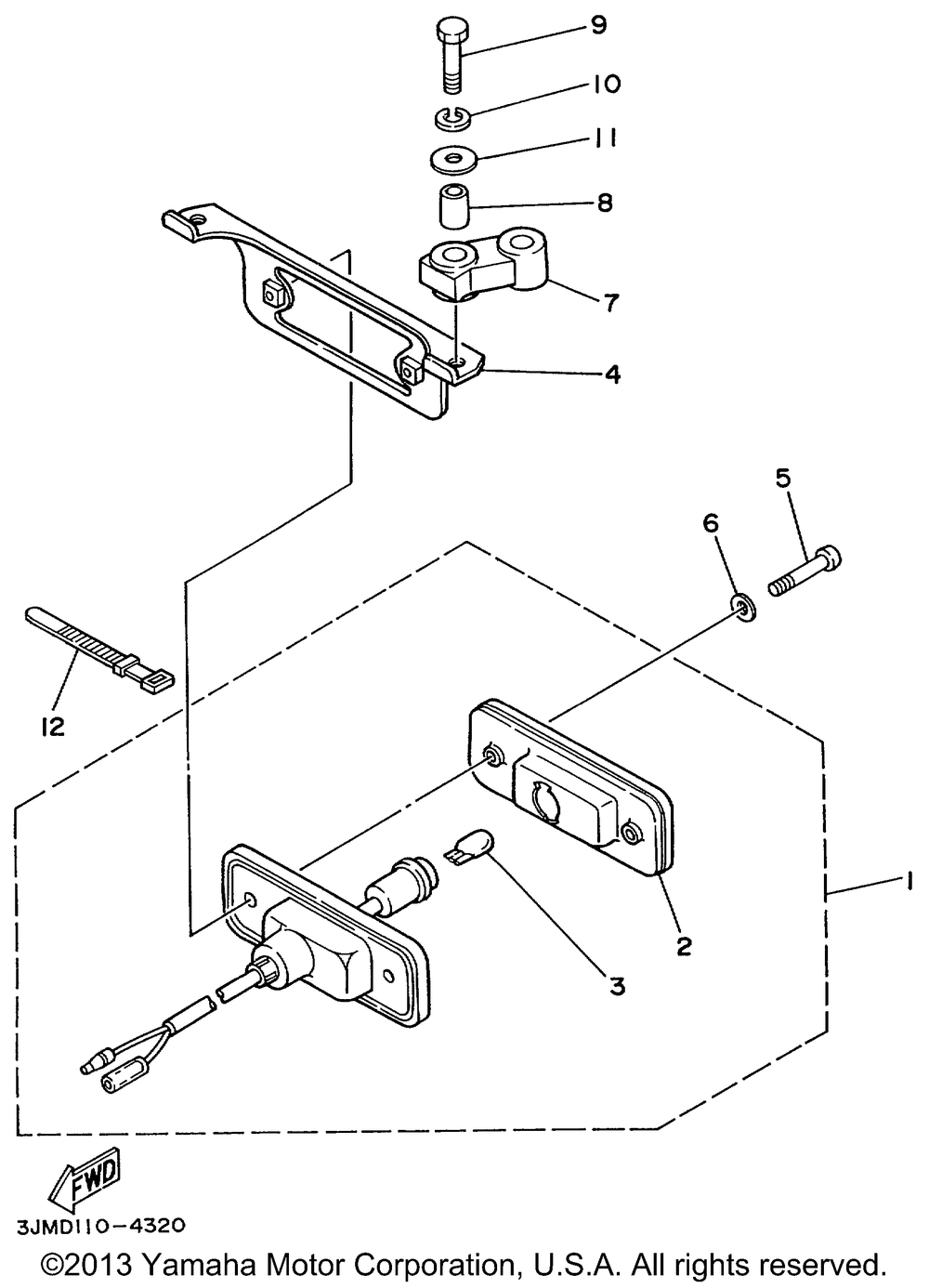 9
10
11
8
7
4
5
6
12
1
2
3
FWD
3JMD110-4320
©2013 Yamaha Motor Corporation, U.S.A. All rights reserved.