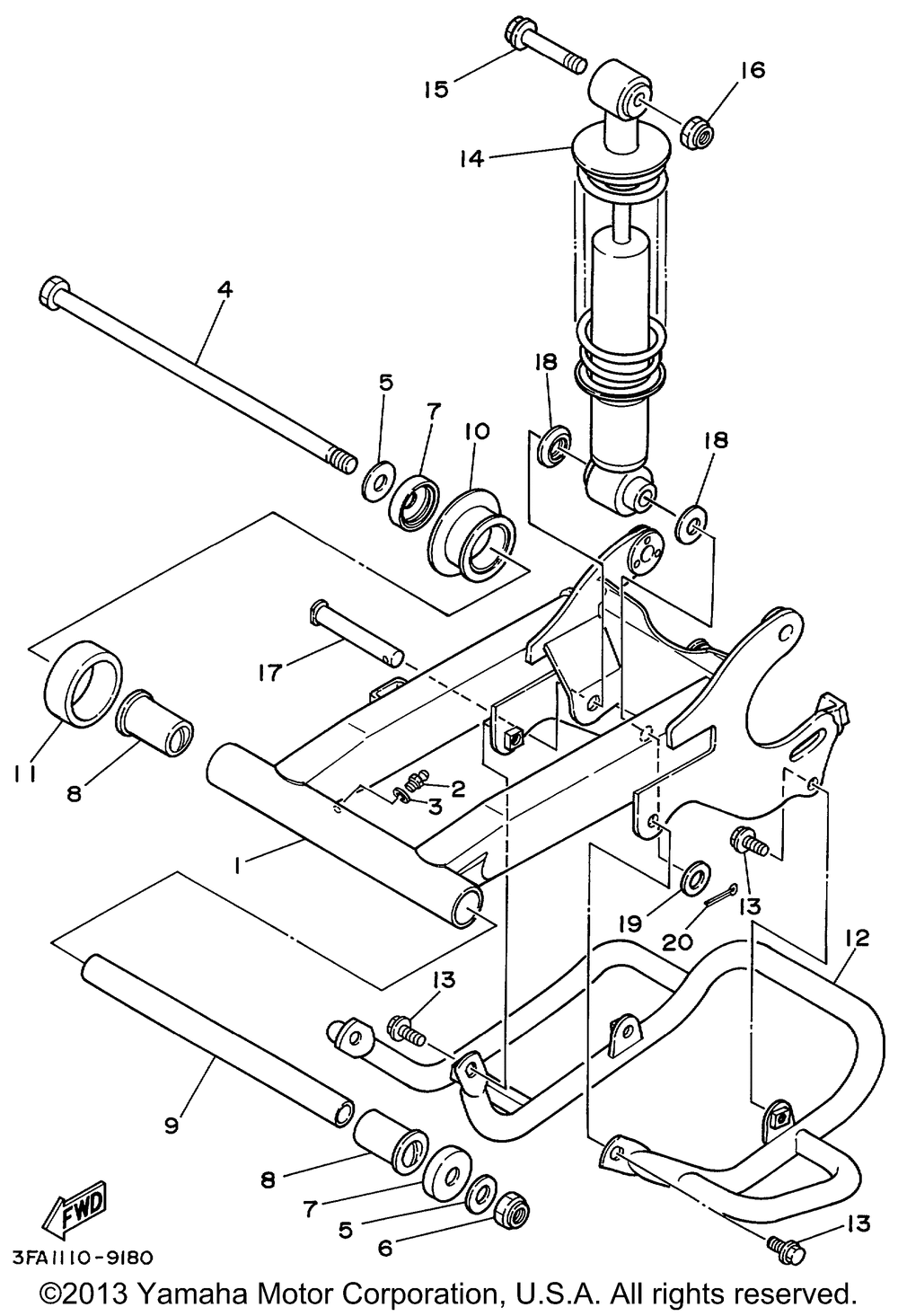 15
16
14
4
18
5
7
10
18
17
11
8
2
3
1
19
20
13
12
13
9
8
7
5
6
13
FWD
3FA1110-9180
©2013 Yamaha Motor Corporation, U.S.A. All rights reserved.