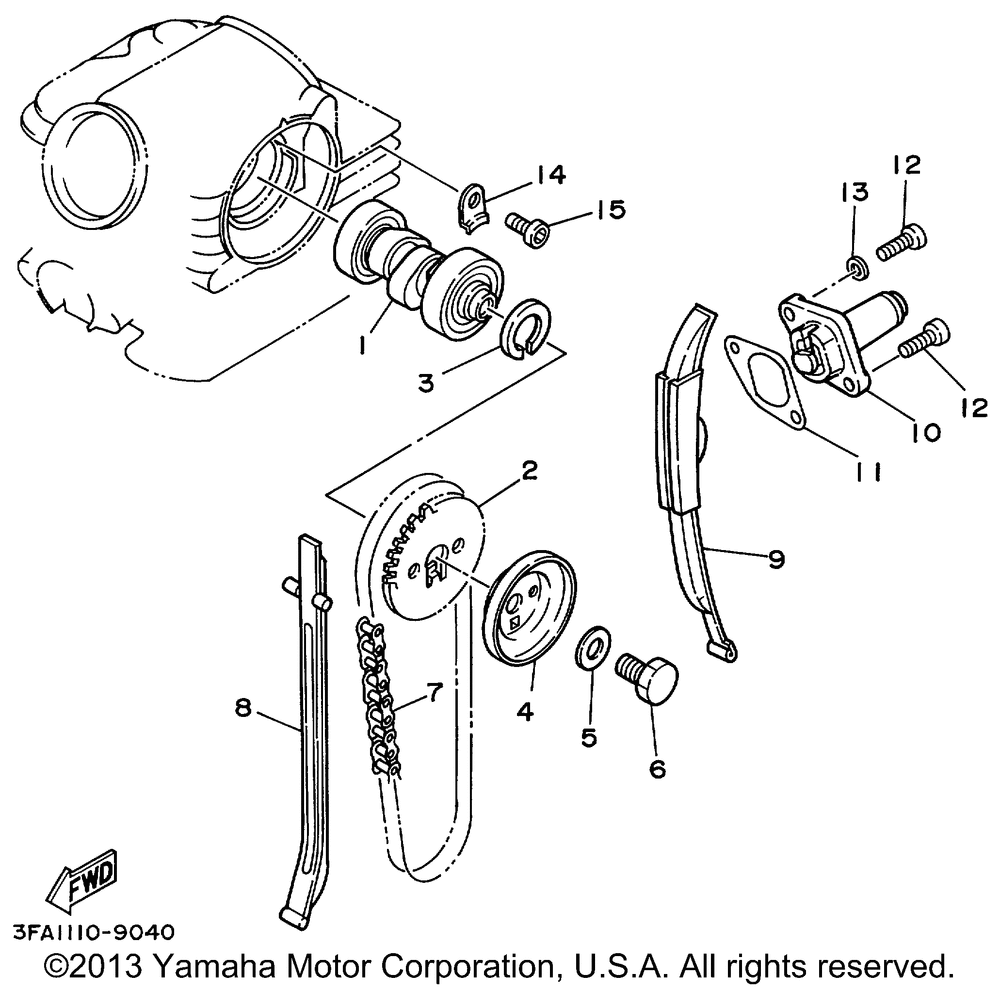 14
15
13
12
1
3
12
10
11
2
9
8
7
4
5
6
FWD
3FA1110-9040
©2013 Yamaha Motor Corporation, U.S.A. All rights reserved.