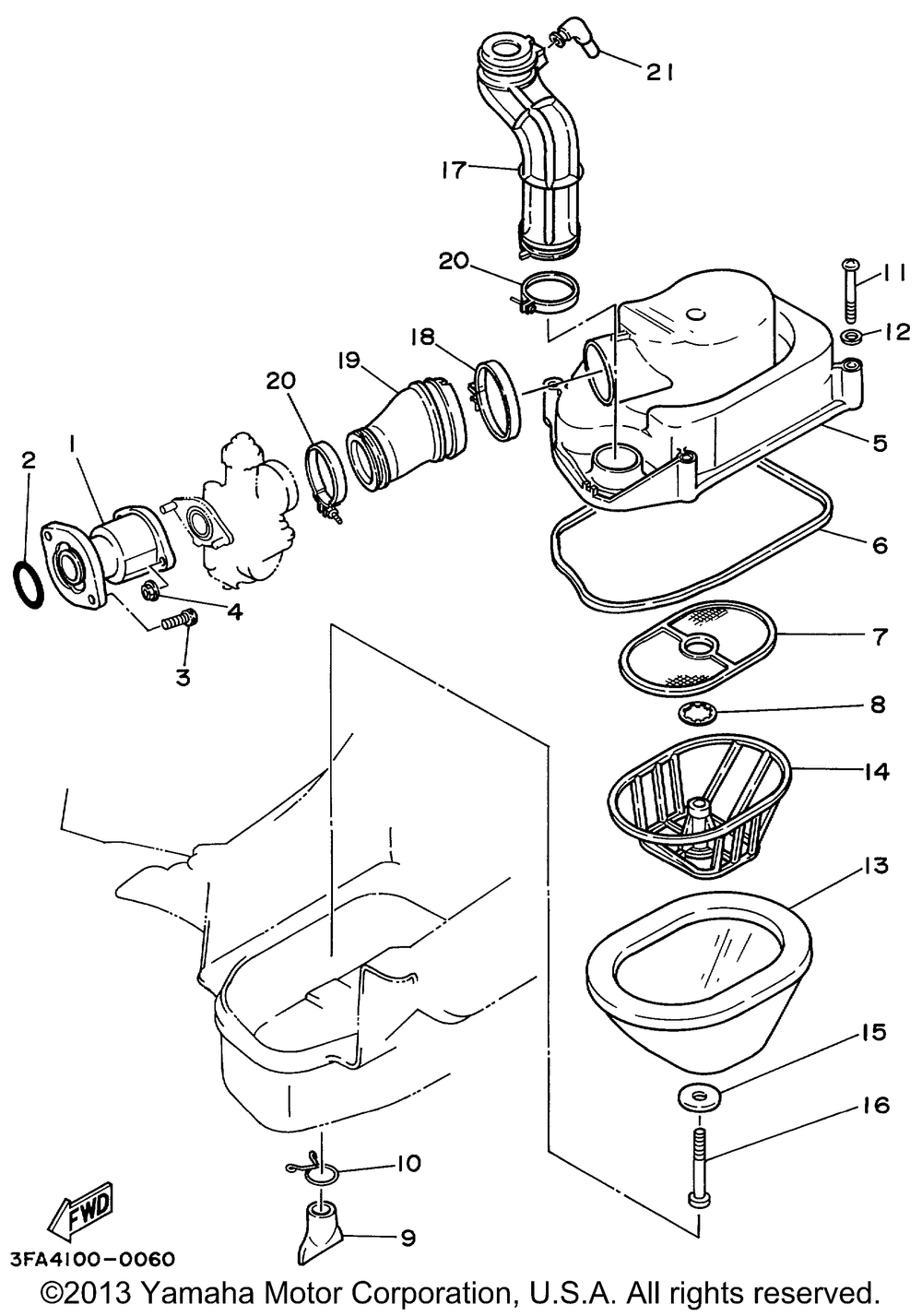 21
17
20
11
12
18
19
20
5
2
1
6
4
3
7
8
14
13
15
16
10
9
FWD
3FA4100-0060
©2013 Yamaha Motor Corporation, U.S.A. All rights reserved.