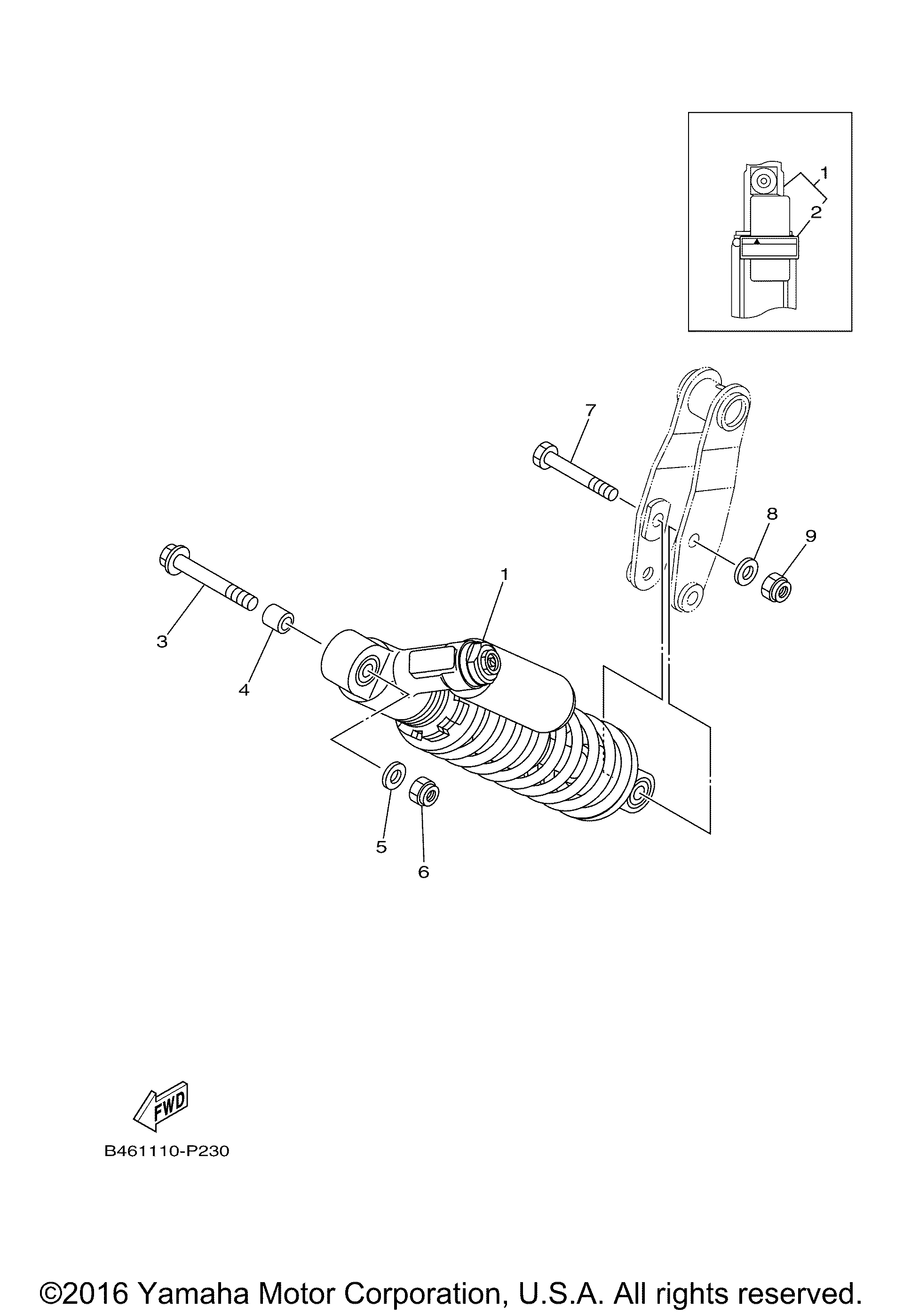 1
2

7

8
9

1

3

4

5

6

FWD

B461110-P230

©2016 Yamaha Motor Corporation, U.S.A. All rights reserved.