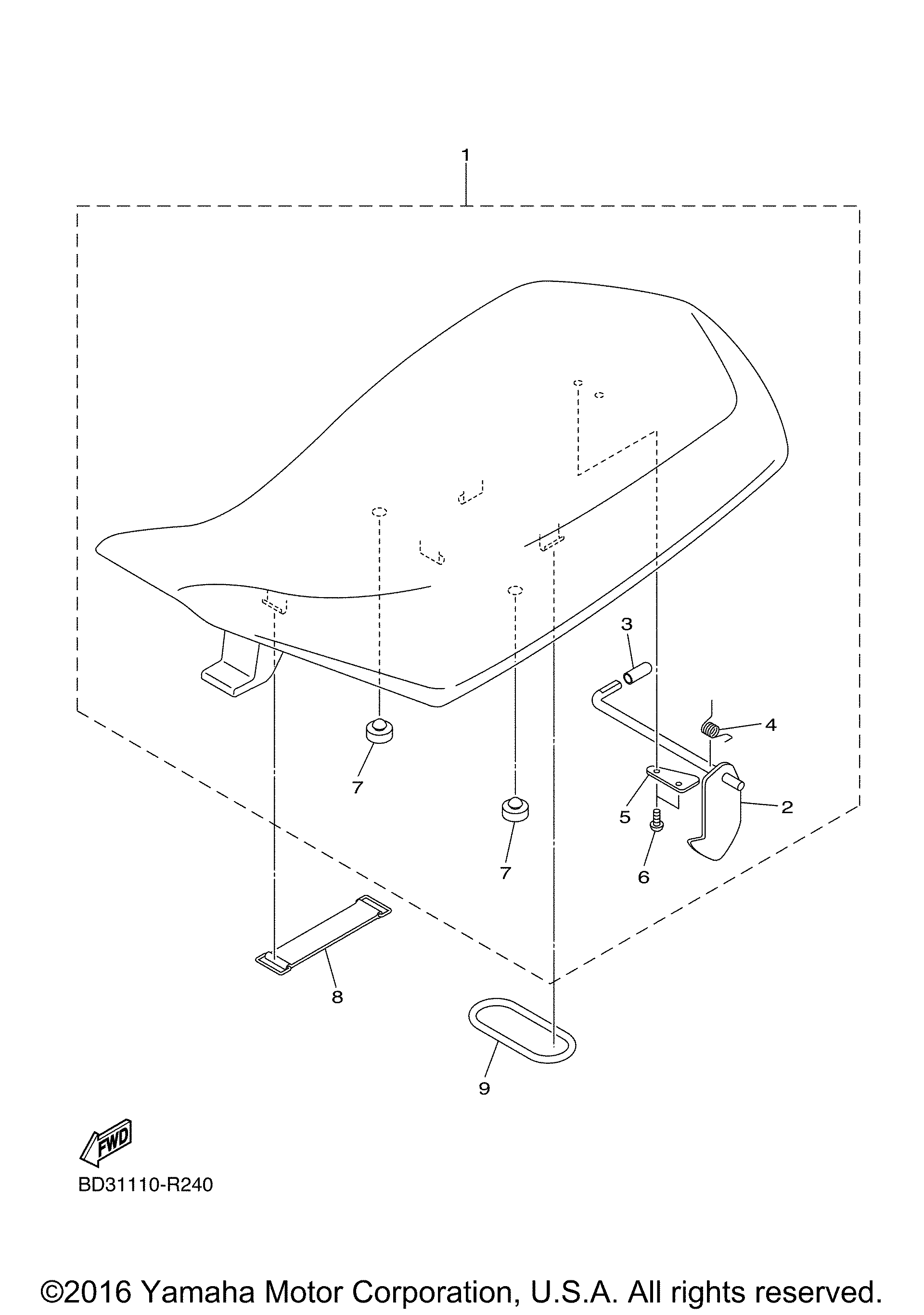 1
3
4
7
5
2
7
6
8
9
FWD
BD31110-R240
©2016 Yamaha Motor Corporation, U.S.A. All rights reserved.