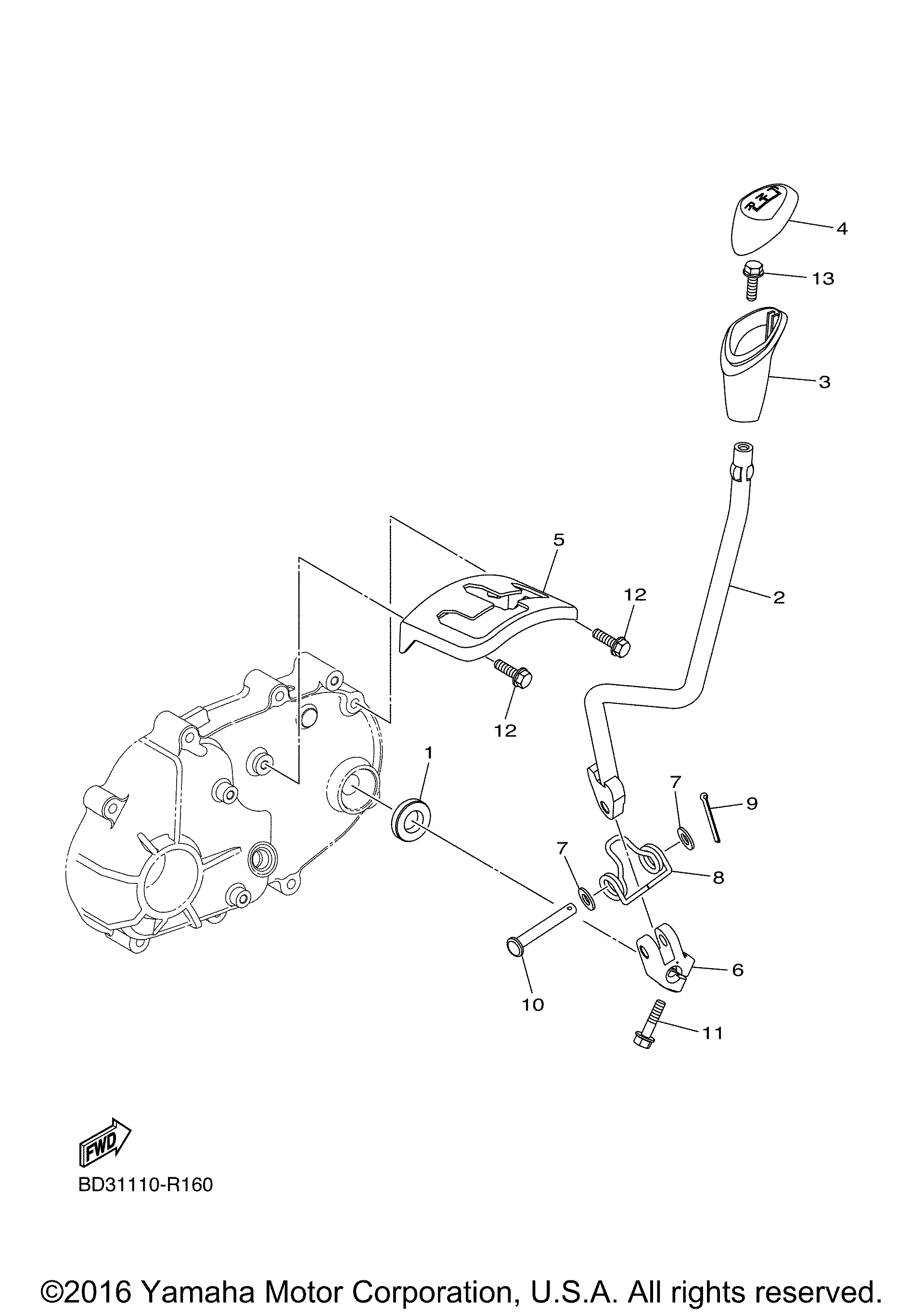 4
13
3
5
12
2
12
1
7
9
7
8
6
10
11
FWD
BD31110-R160
©2016 Yamaha Motor Corporation, U.S.A. All rights reserved.