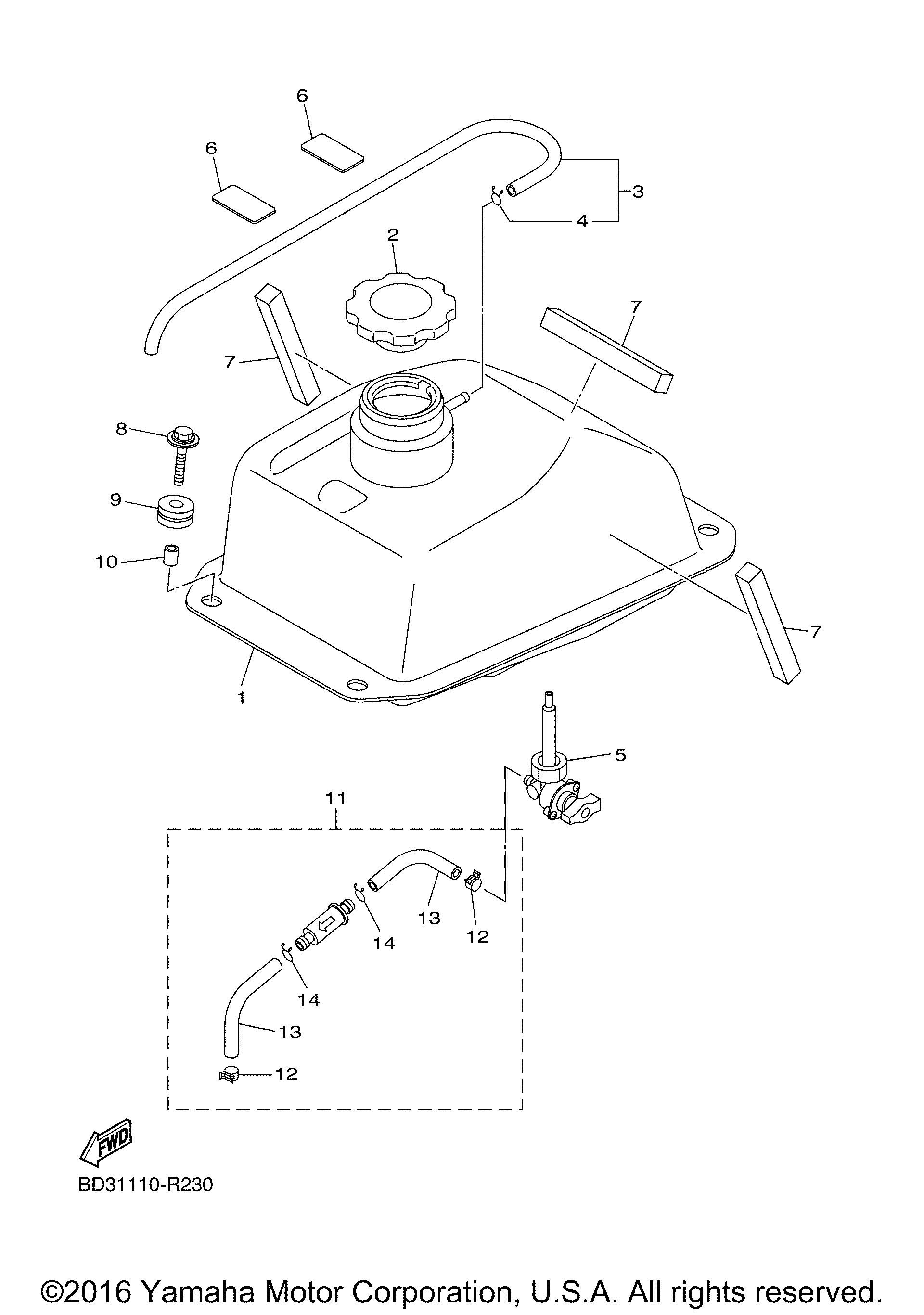 6
6
3
4
2
7
7
8
9
10
7
1
5
11
13
12
14
14
13
12
FWD
BD31110-R230

©2016 Yamaha Motor Corporation, U.S.A. All rights reserved.