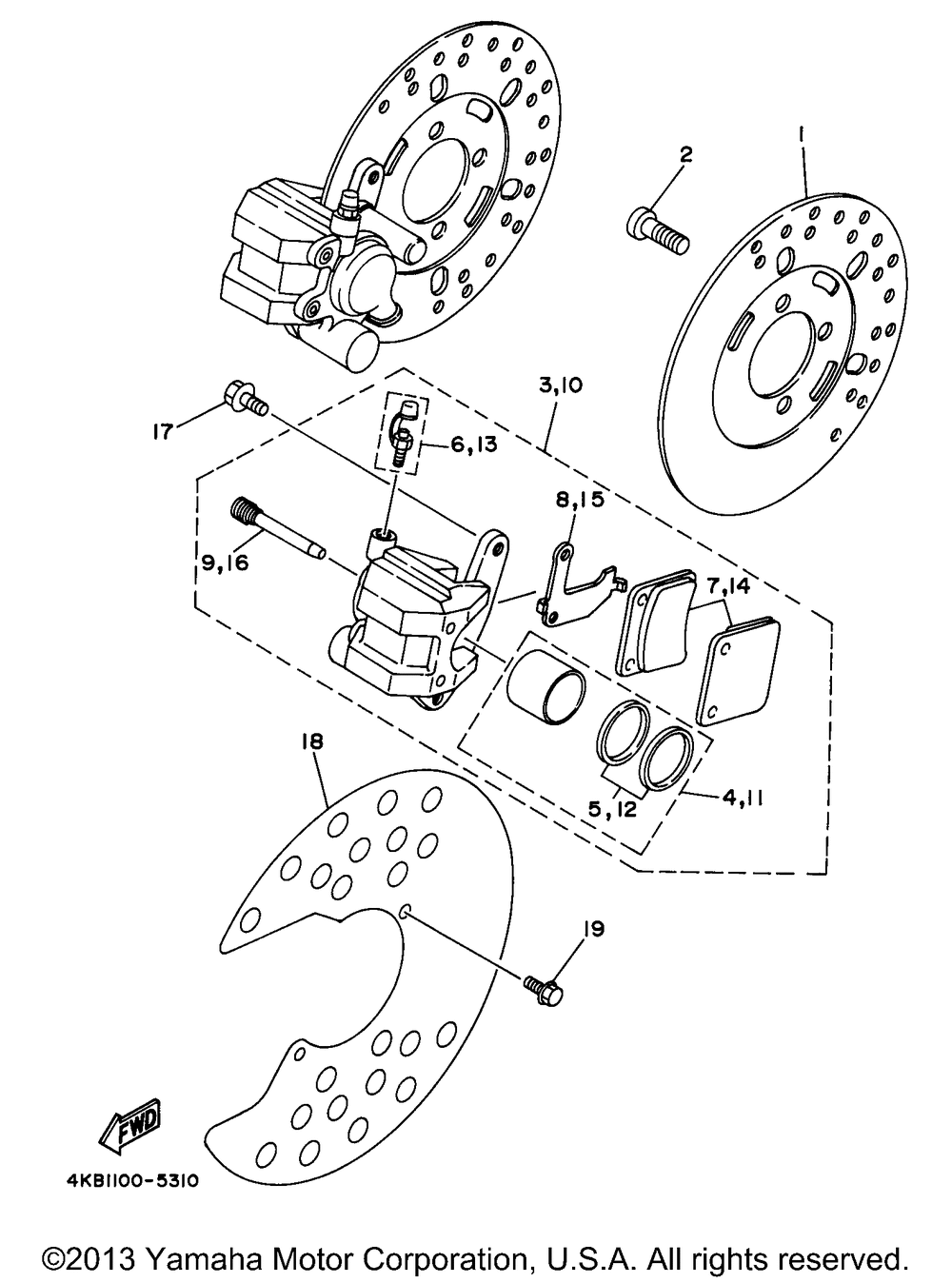 2
1
3,10
17
6,13
8,15
9,16
7,14
18
5,12
4,11
19
FWD
4KB1100-5310

©2013 Yamaha Motor Corporation, U.S.A. All rights reserved.