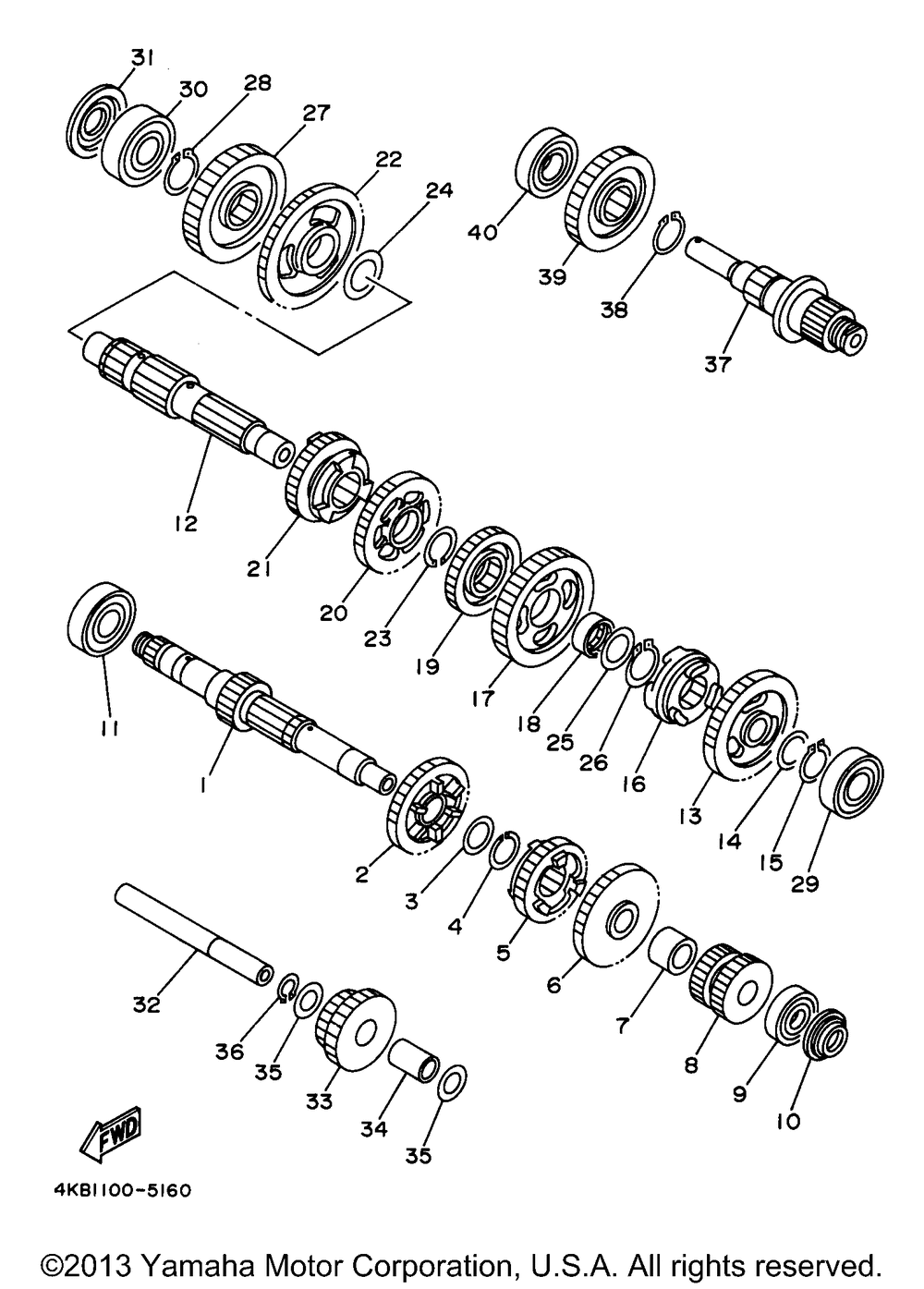 31
30
28
27
22
24
40
39
38
37
12
21
20
23
19
17
18
25
26
16
13
14
15
29
11
1
2
3
4
5
6
7
8
9
10
32
36
35
33
34
35
FWD
4KB1100-5160

©2013 Yamaha Motor Corporation, U.S.A. All rights reserved.