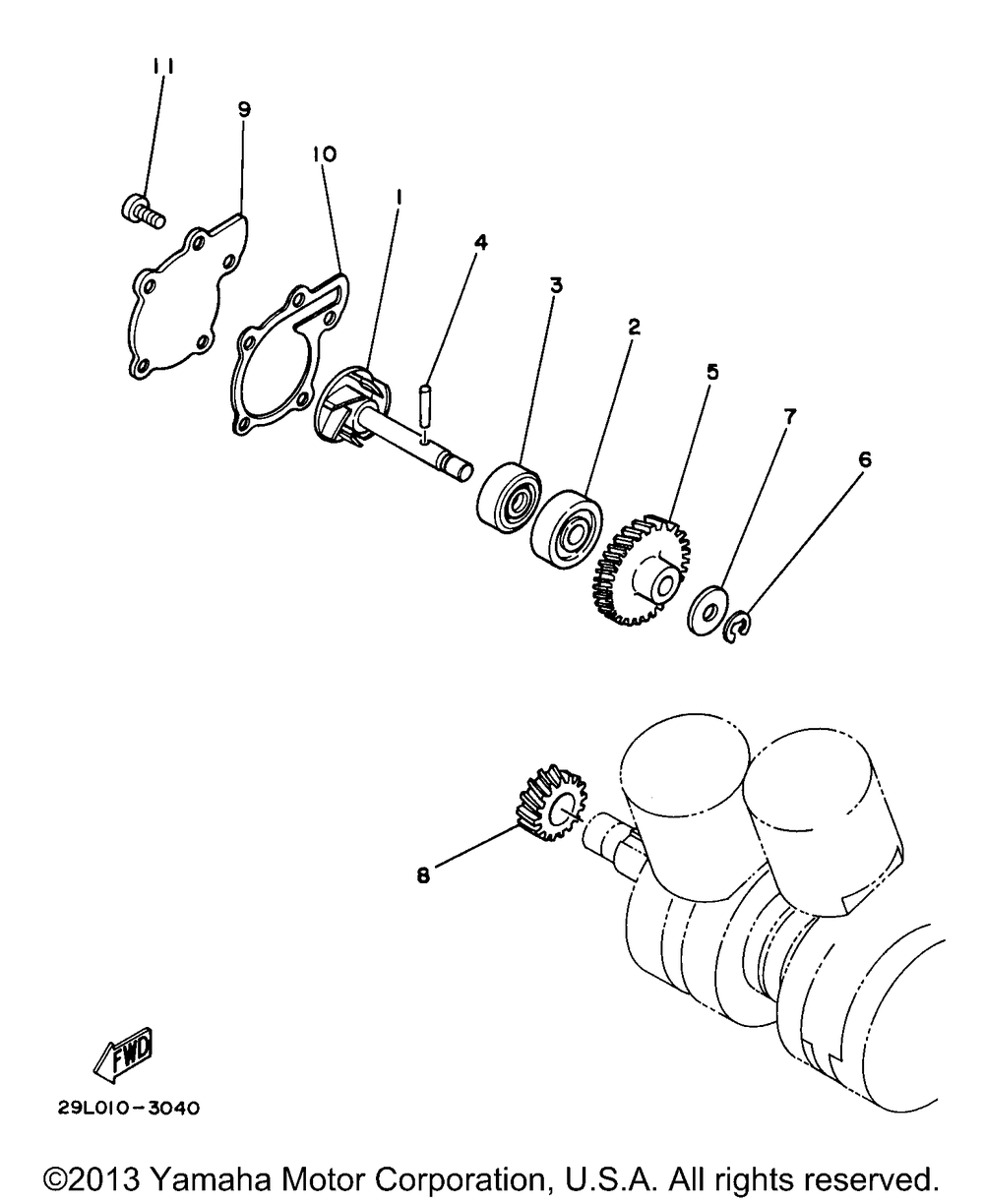 11
9
10
1
4
3
2
5
7
6
8
FWD
29L010-3040
©2013 Yamaha Motor Corporation, U.S.A. All rights reserved.