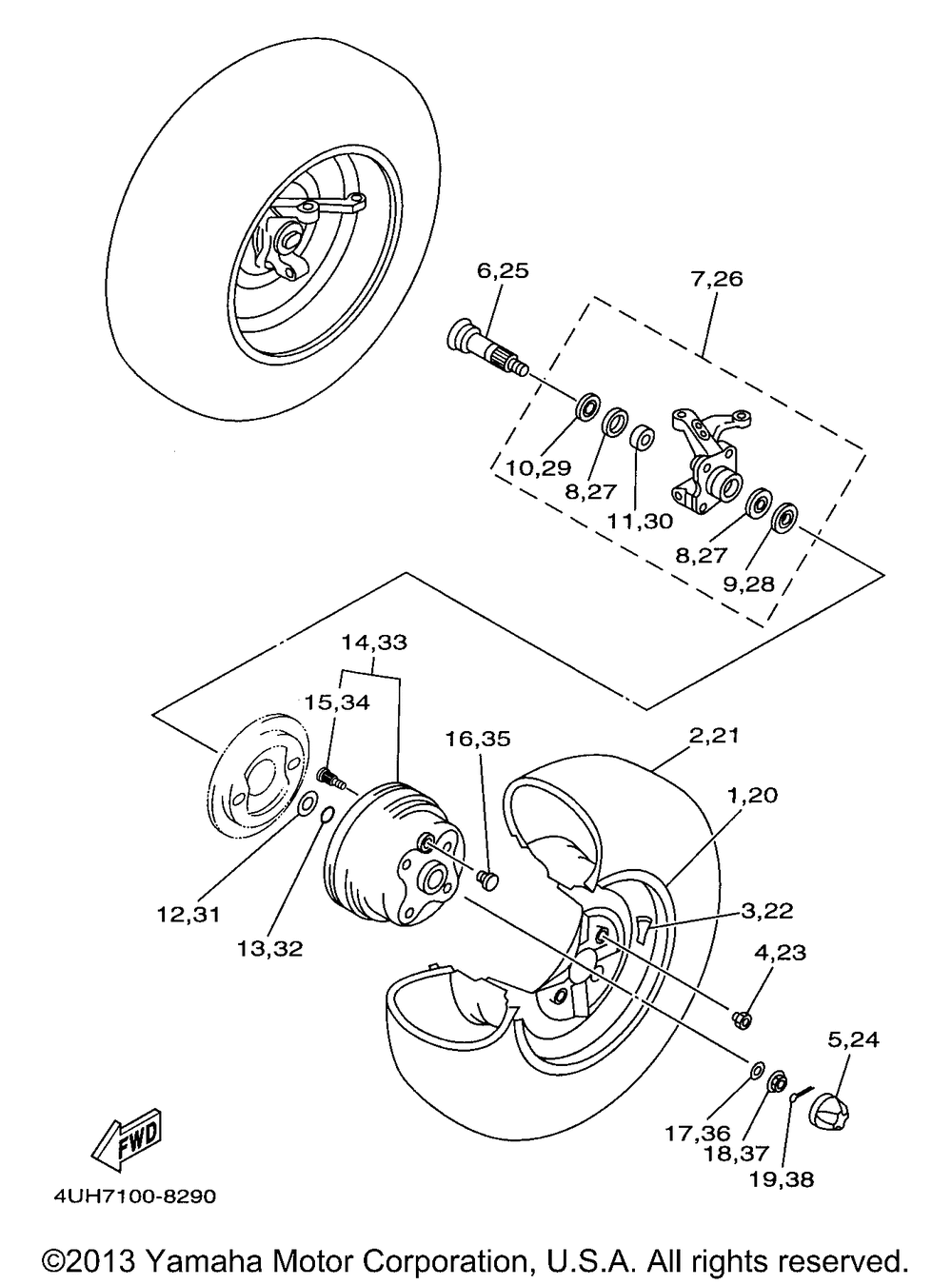 6,25
7,26
10,29
8,27
11,30
8,27
9,28
14,33
15,34
16,35
2,21
1,20
12,31
13,32
3,22
4,23
5,24
17,36
18,37
19,38
FWD
4UH7100-8290

©2013 Yamaha Motor Corporation, U.S.A. All rights reserved.