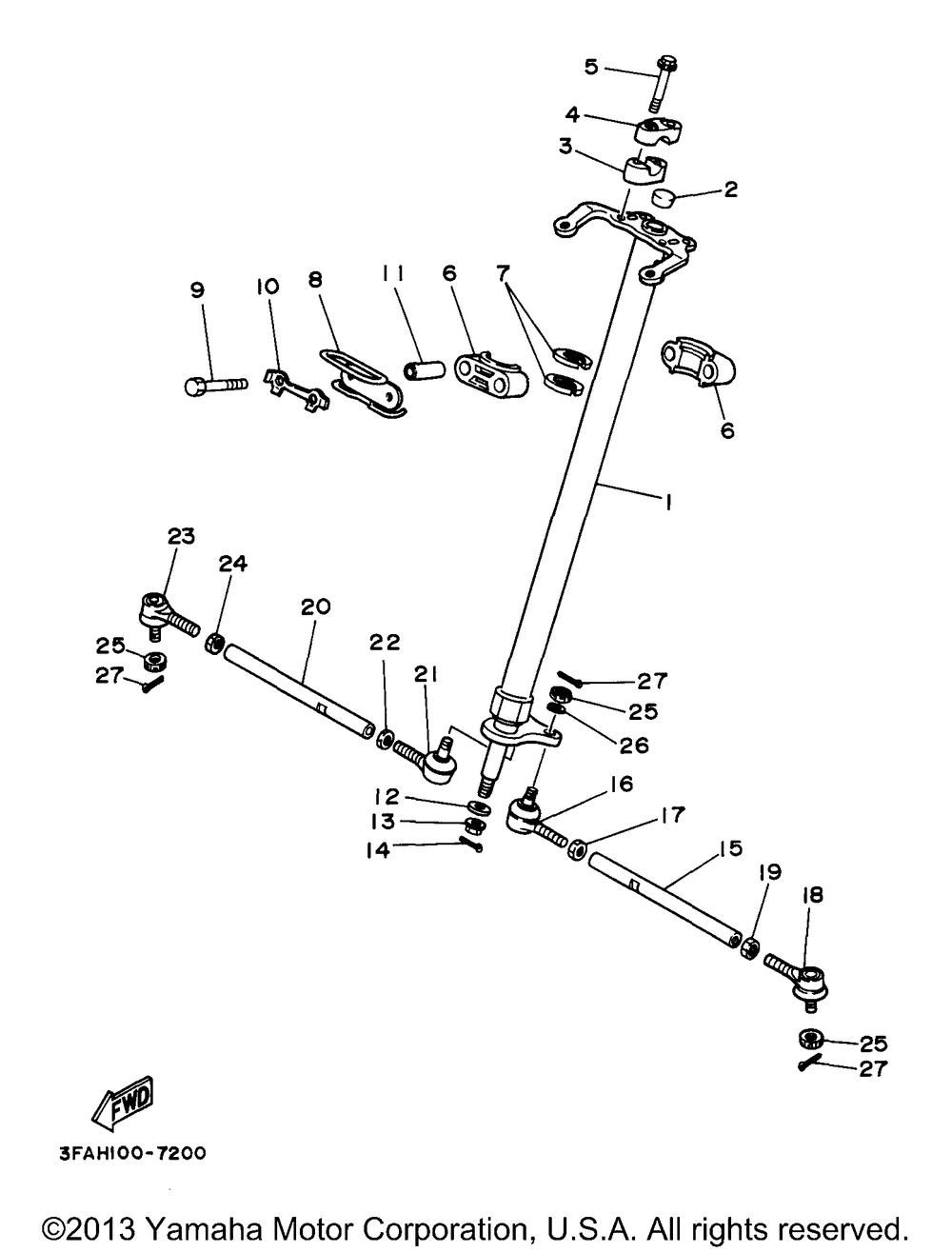 5
4
3
2
9
10
8
11
6
7
6
1
23
24
20
22
21
25
27
27
25
26
12
13
14
16
17
15
19
18
25
27
FWD
3FAH100-7200
©2013 Yamaha Motor Corporation, U.S.A. All rights reserved.