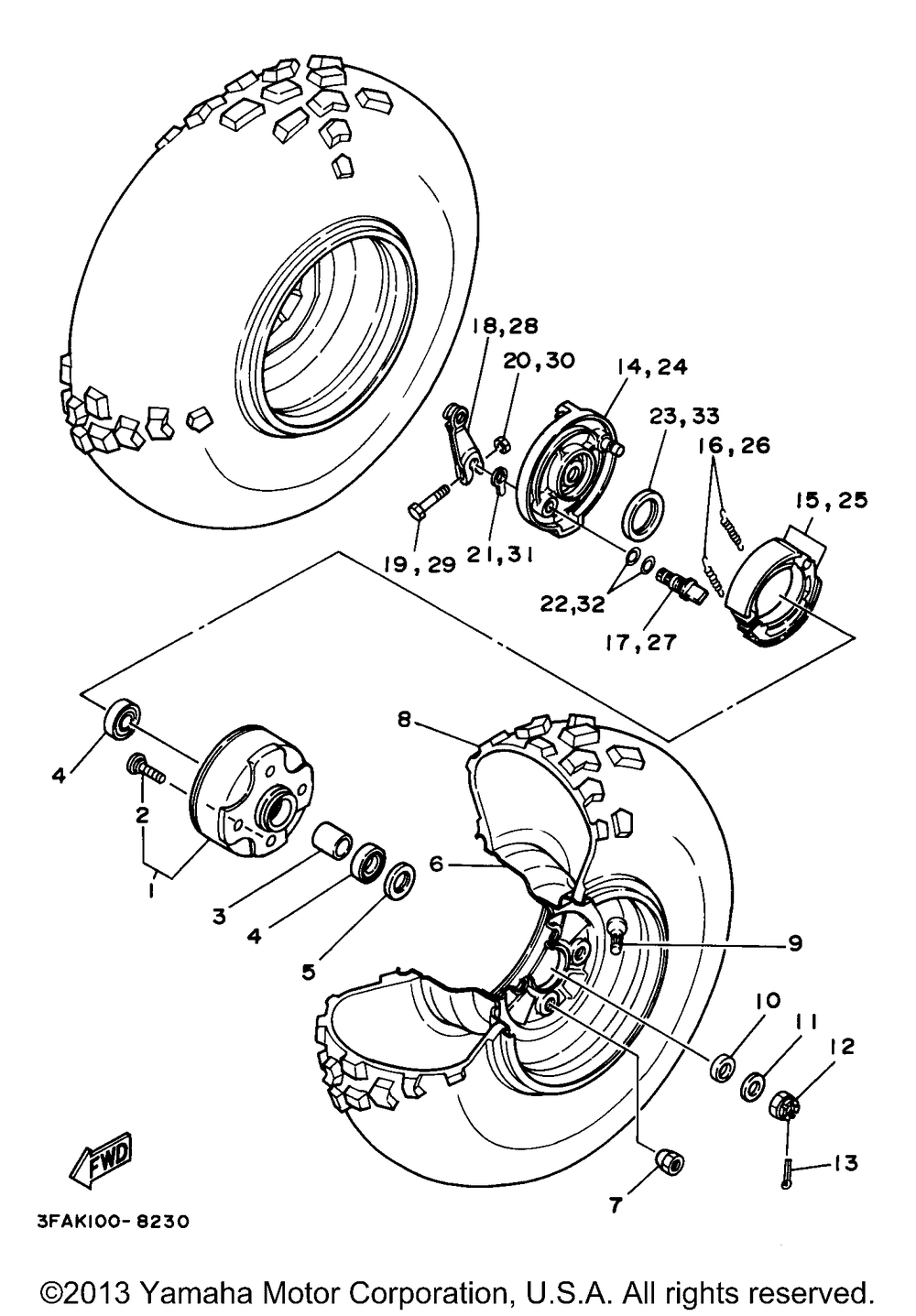 18,28
20,30
14,24
23,33
16,26
15,25
19,29
21,31
22,32
17,27
8
4
2
1
3
4
5
6
9
10
11
12
13
7
FWD
3FAK100-8230

©2013 Yamaha Motor Corporation, U.S.A. All rights reserved.