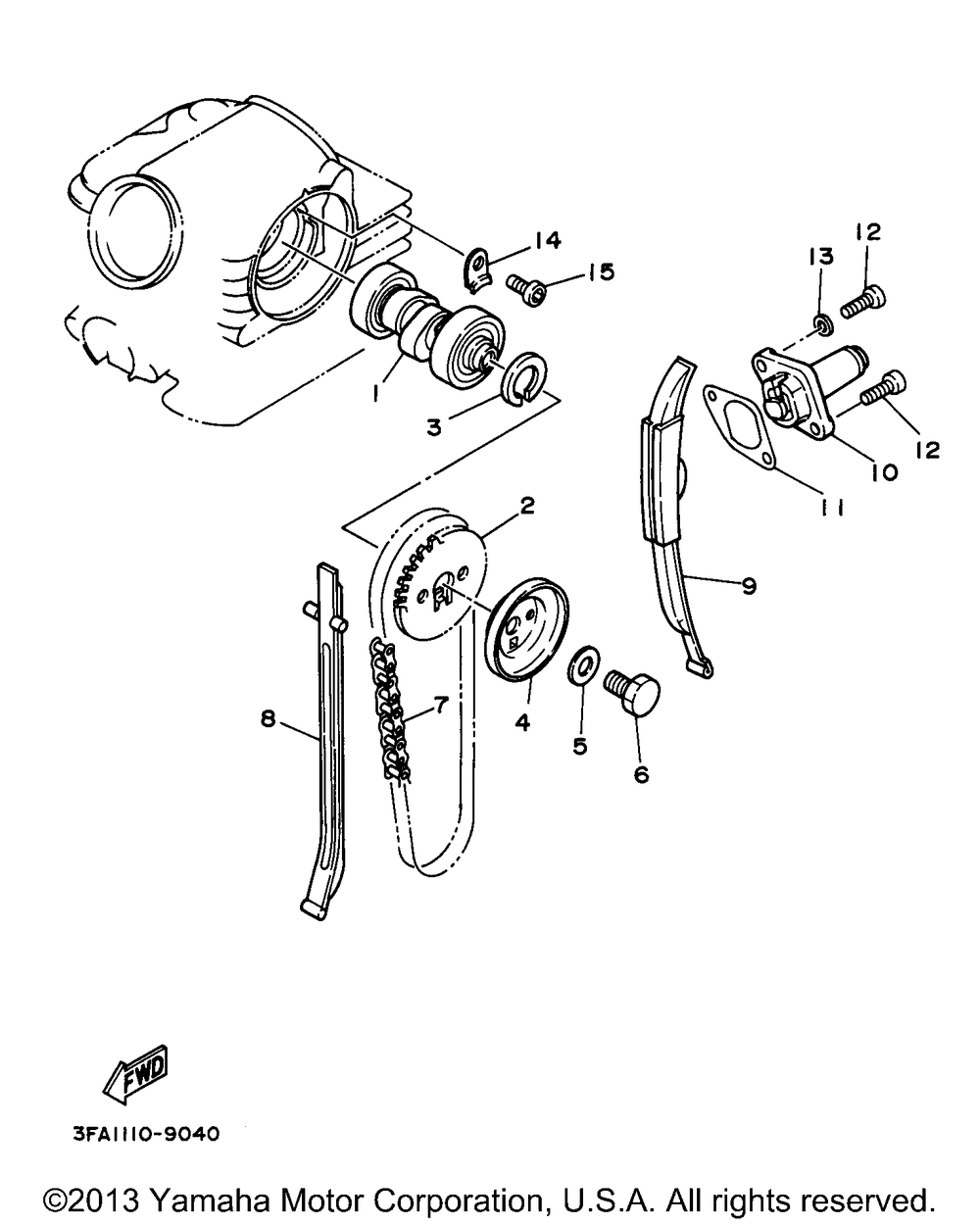 14
15
12
13
1
3
12
10
11
2
9
8
7
4
5
6
FWD
3FA1110-9040
©2013 Yamaha Motor Corporation, U.S.A. All rights reserved.