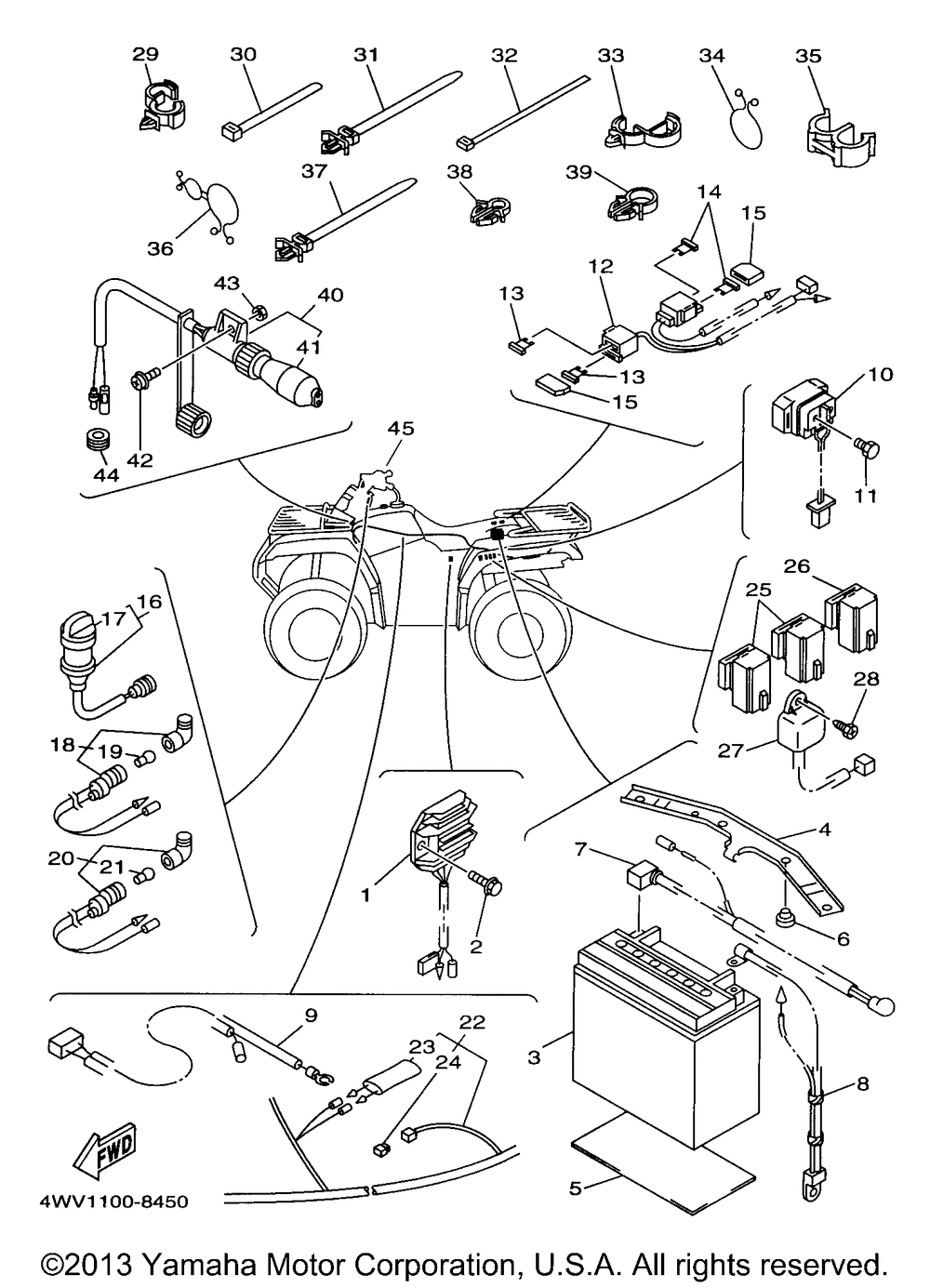 29 30 31 32 33 34 35

36 37 38 39 14 15

43 40 41 42 44

13 12 13 15

10 11

45

16 17 18 19 20 21

25 26 28 27

1 2

4 7 6

9 23 22 24

3 8 5

FWD

4WV1100-8450

©2013 Yamaha Motor Corporation, U.S.A. All rights reserved.