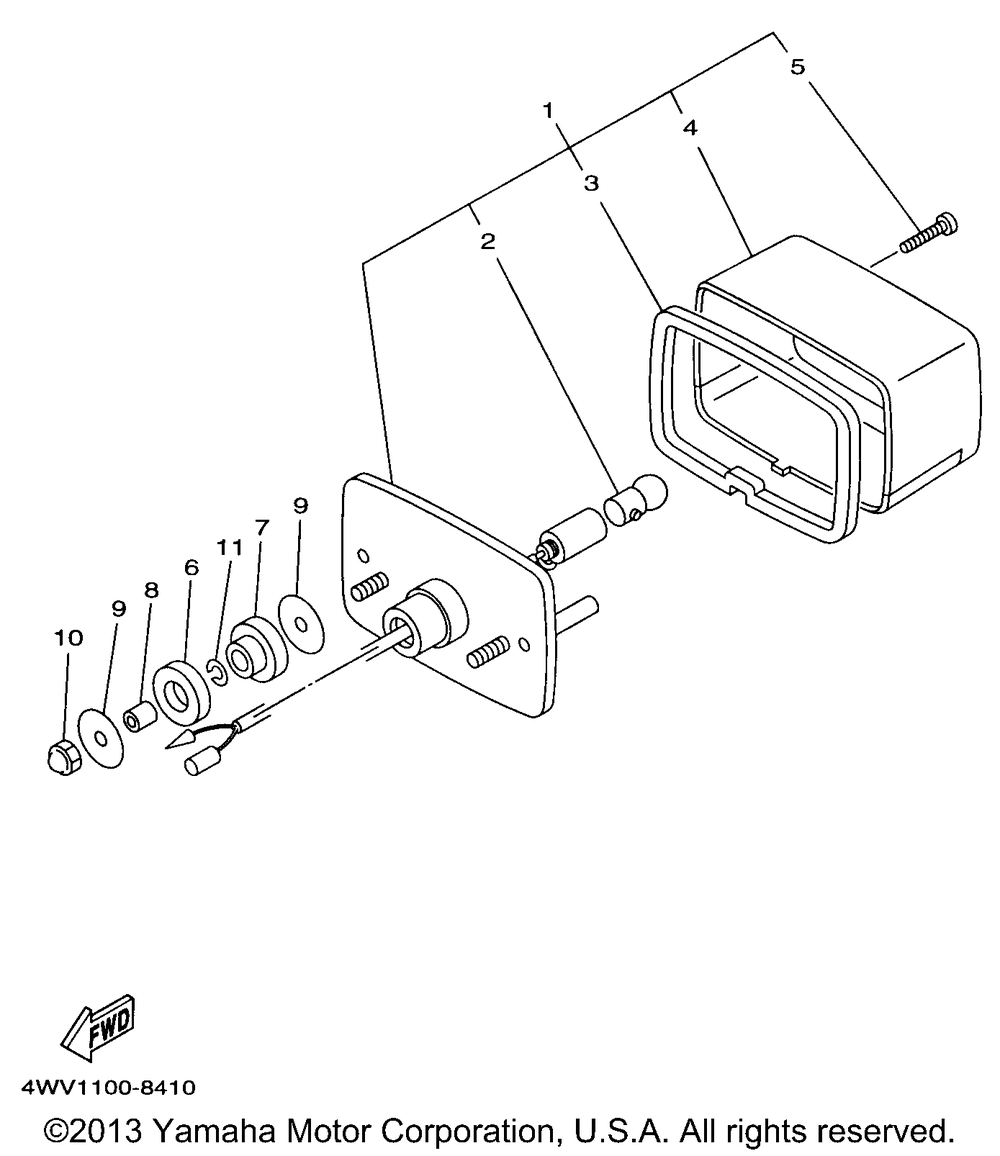 5
1
4
3
2
9
7
11
6
8
9
10
FWD
4WV1100-8410
©2013 Yamaha Motor Corporation, U.S.A. All rights reserved.