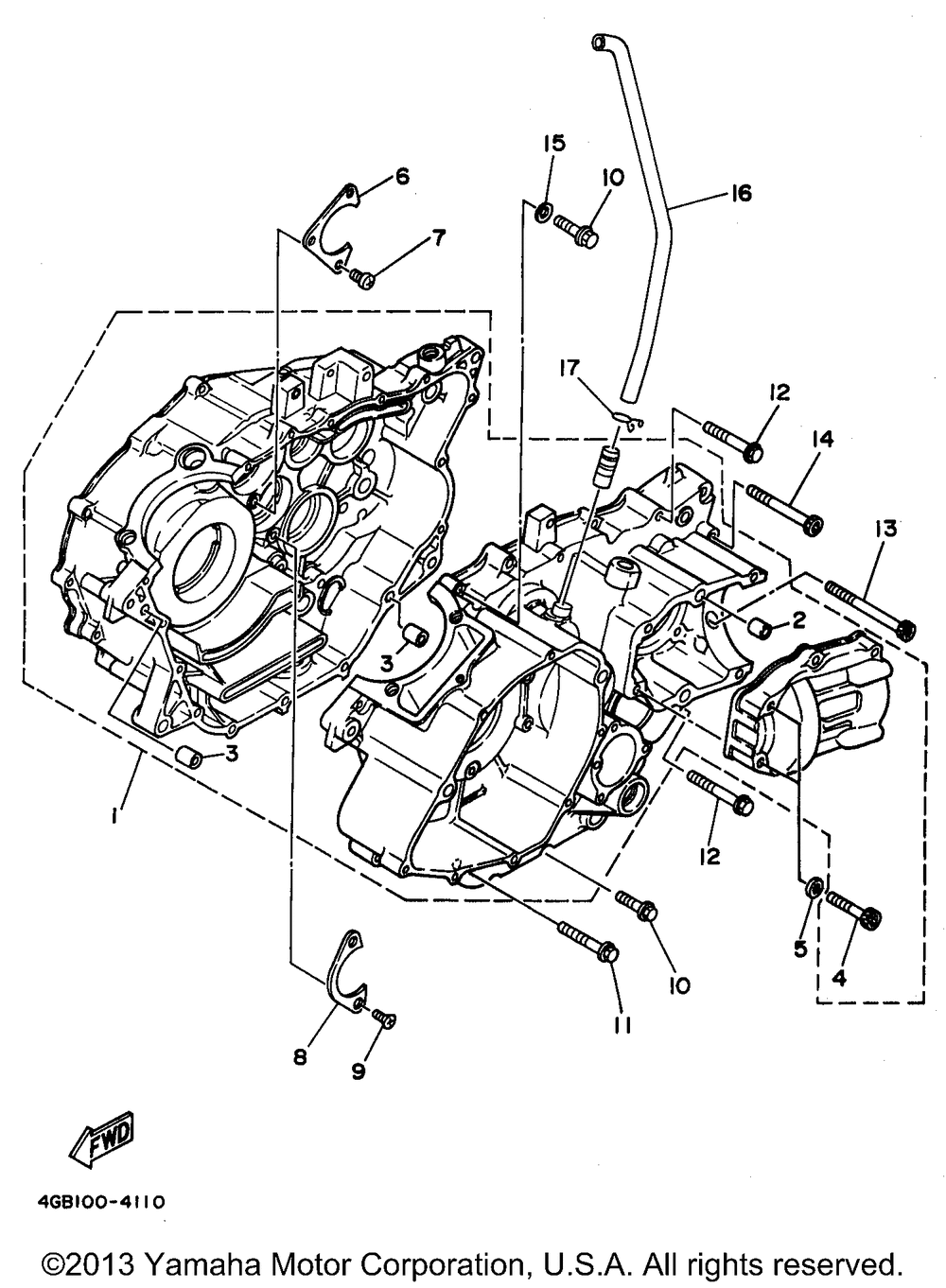 15
10
16
6
7
17
12
14
13
2
3
3
1
12
5
4
10
11
8
9
FWD
4GB100-4110
©2013 Yamaha Motor Corporation, U.S.A. All rights reserved.