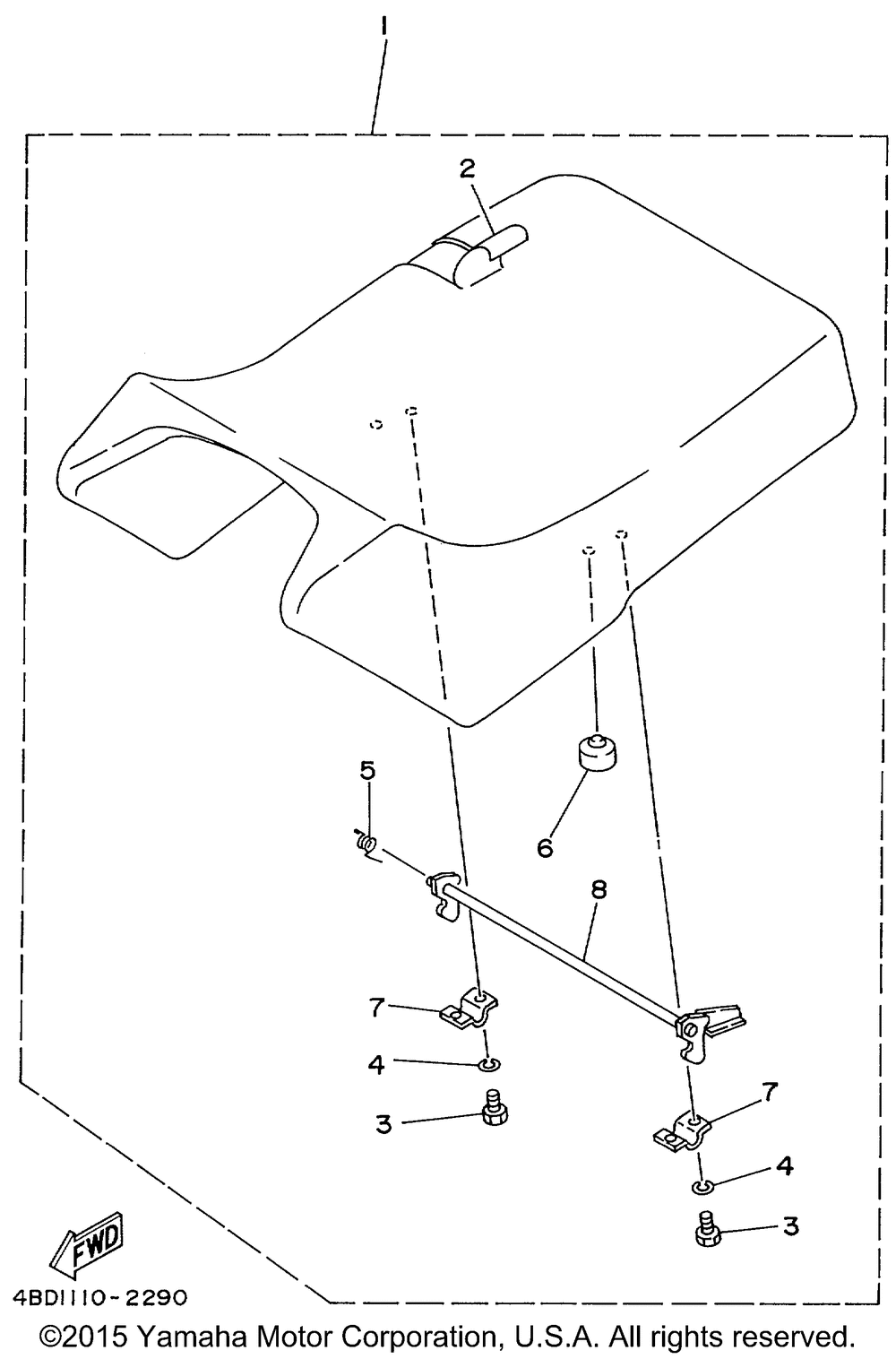 1

2

5

6

8

7

4

3

7

4

3

FWD

4BD1110-2290

©2015 Yamaha Motor Corporation, U.S.A. All rights reserved.