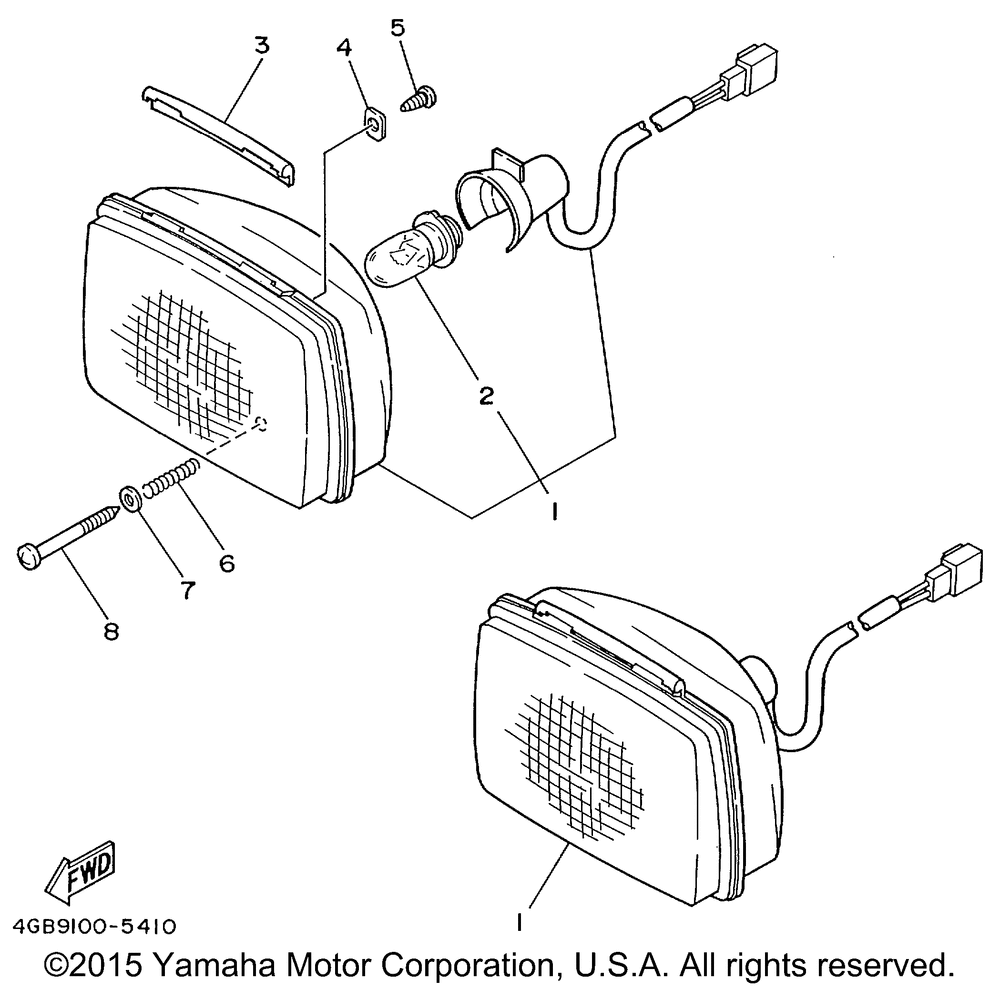 3
4
5
2
1
6
7
8
1
FWD
4GB9100-5410
©2015 Yamaha Motor Corporation, U.S.A. All rights reserved.