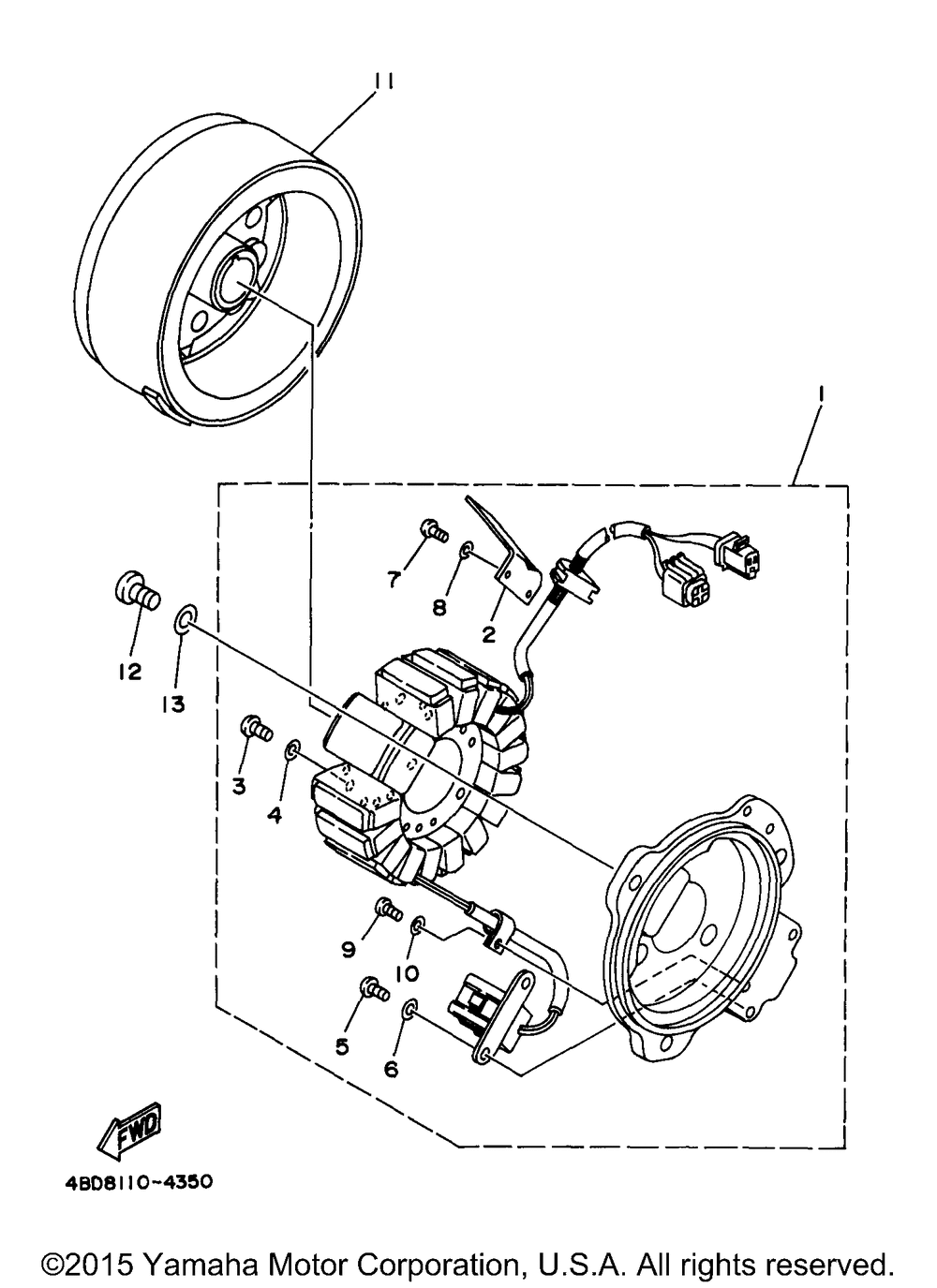 11

1

7

8

2

12

13

3

4

9

10

5

6

FWD

4BD8110-4350

©2015 Yamaha Motor Corporation, U.S.A. All rights reserved.