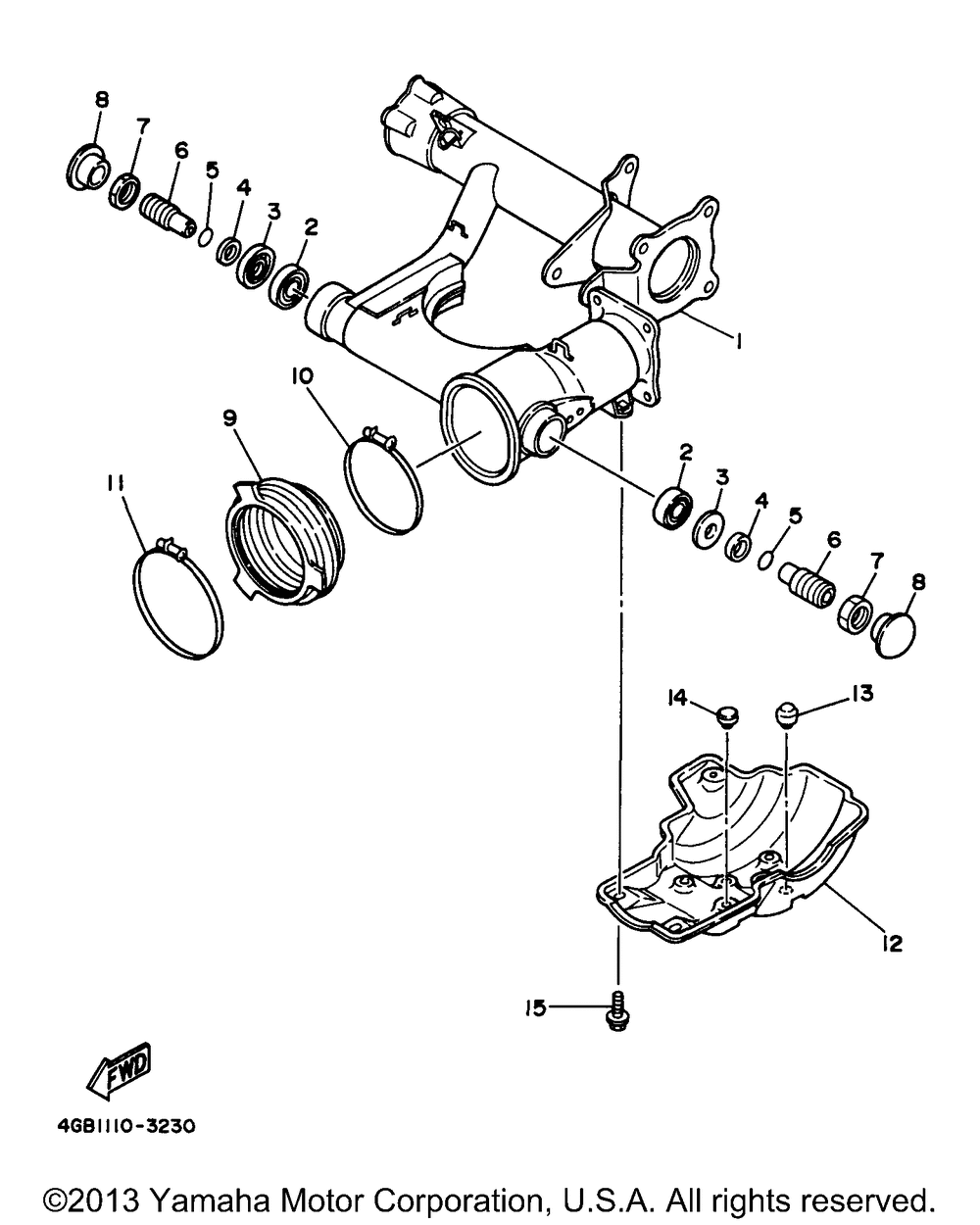 8
7
6
5
4
3
2
1
10
9
11
2
3
4
5
6
7
8
14
13
12
15
FWD
4GB1110-3230
©2013 Yamaha Motor Corporation, U.S.A. All rights reserved.