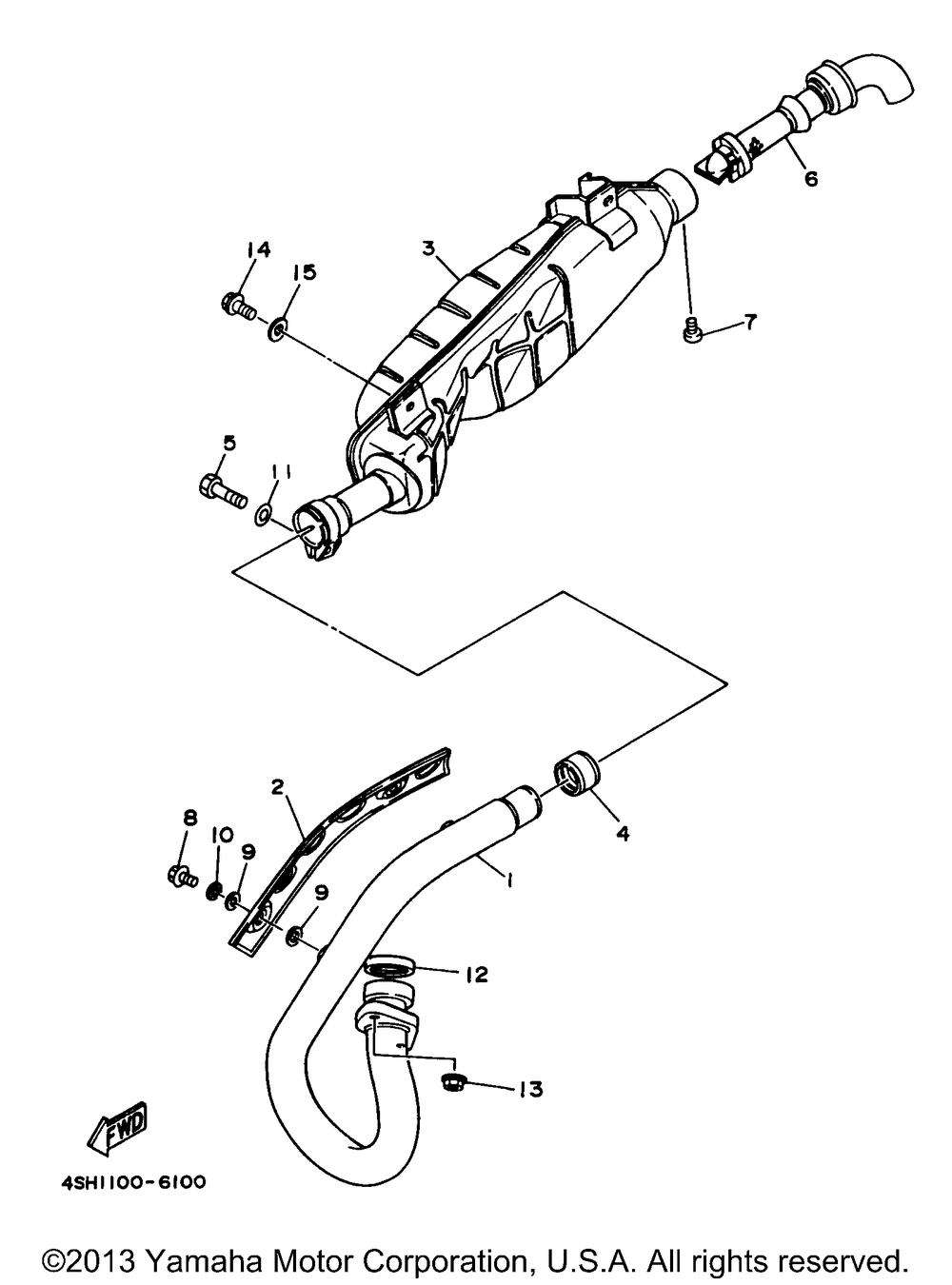 6

3

14

15

7

5

11

2

4

8

10

9

1

9

12

13

FWD

4SH1100-6100

©2013 Yamaha Motor Corporation, U.S.A. All rights reserved.