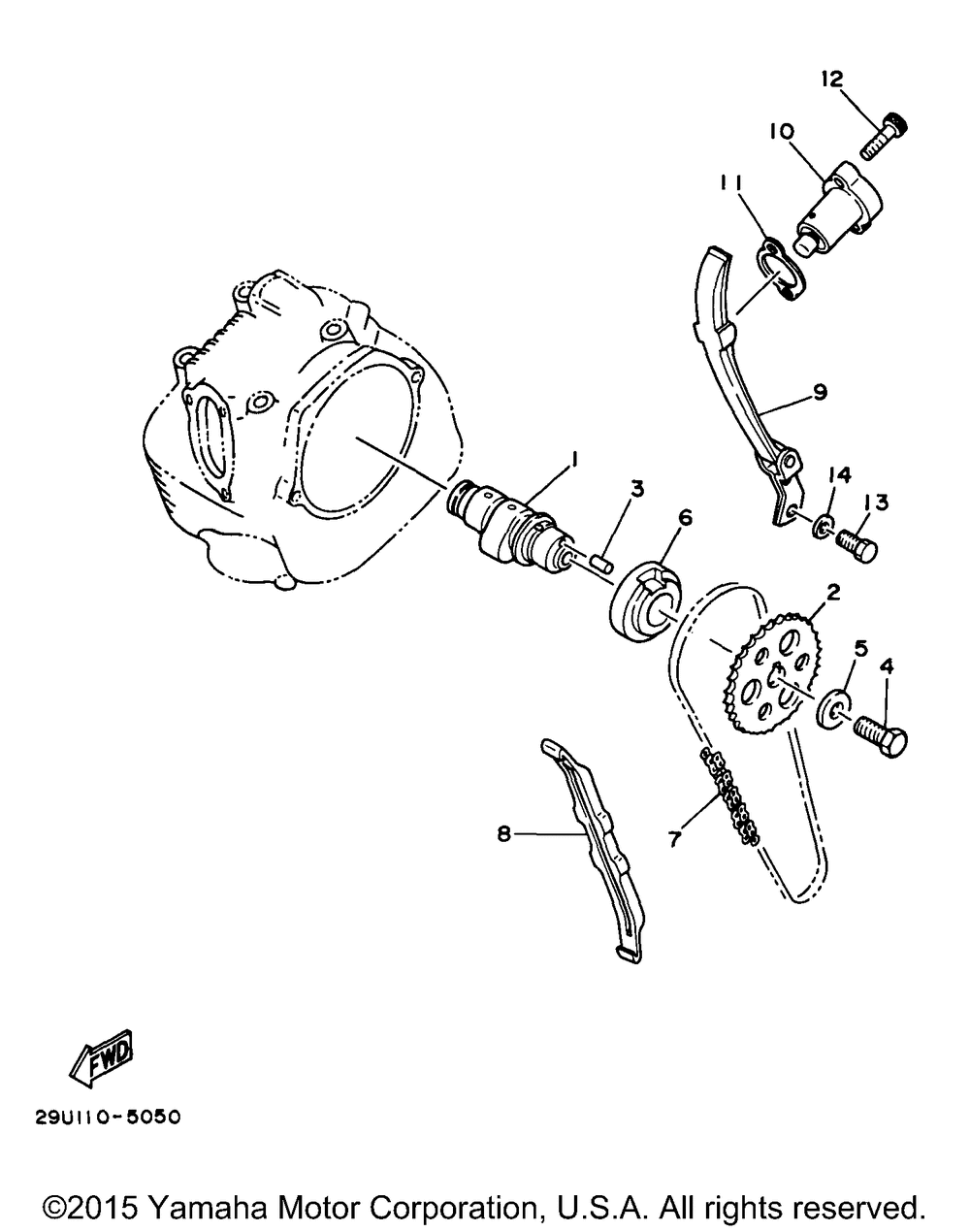 12
10
11
9
14
13
1
3
6
2
5
4
8
7
FWD
29U110-5050
©2015 Yamaha Motor Corporation, U.S.A. All rights reserved.