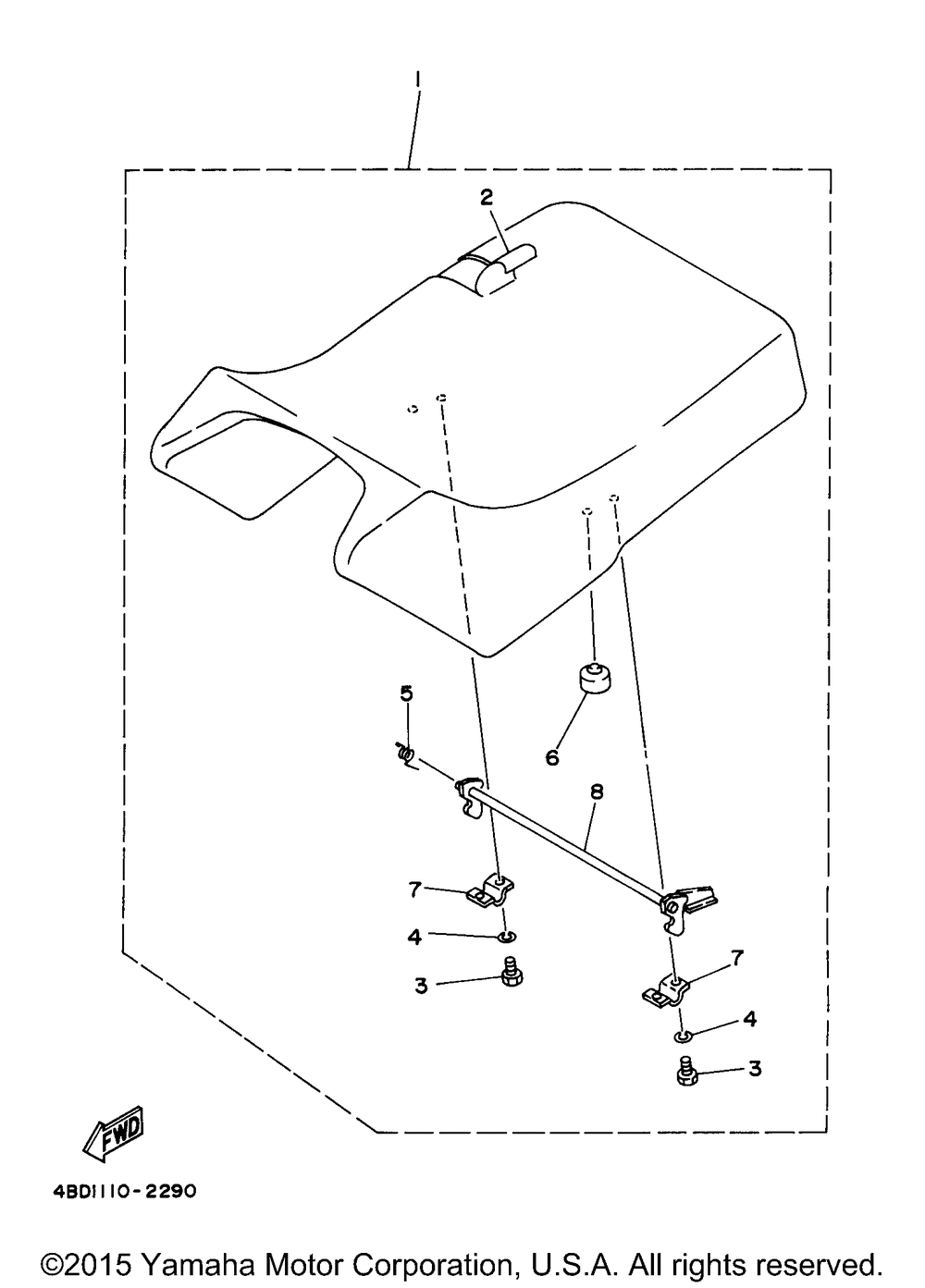 1

2

5

6

8

7

4

3

7

4

3

FWD

4BD1110-2290

©2015 Yamaha Motor Corporation, U.S.A. All rights reserved.