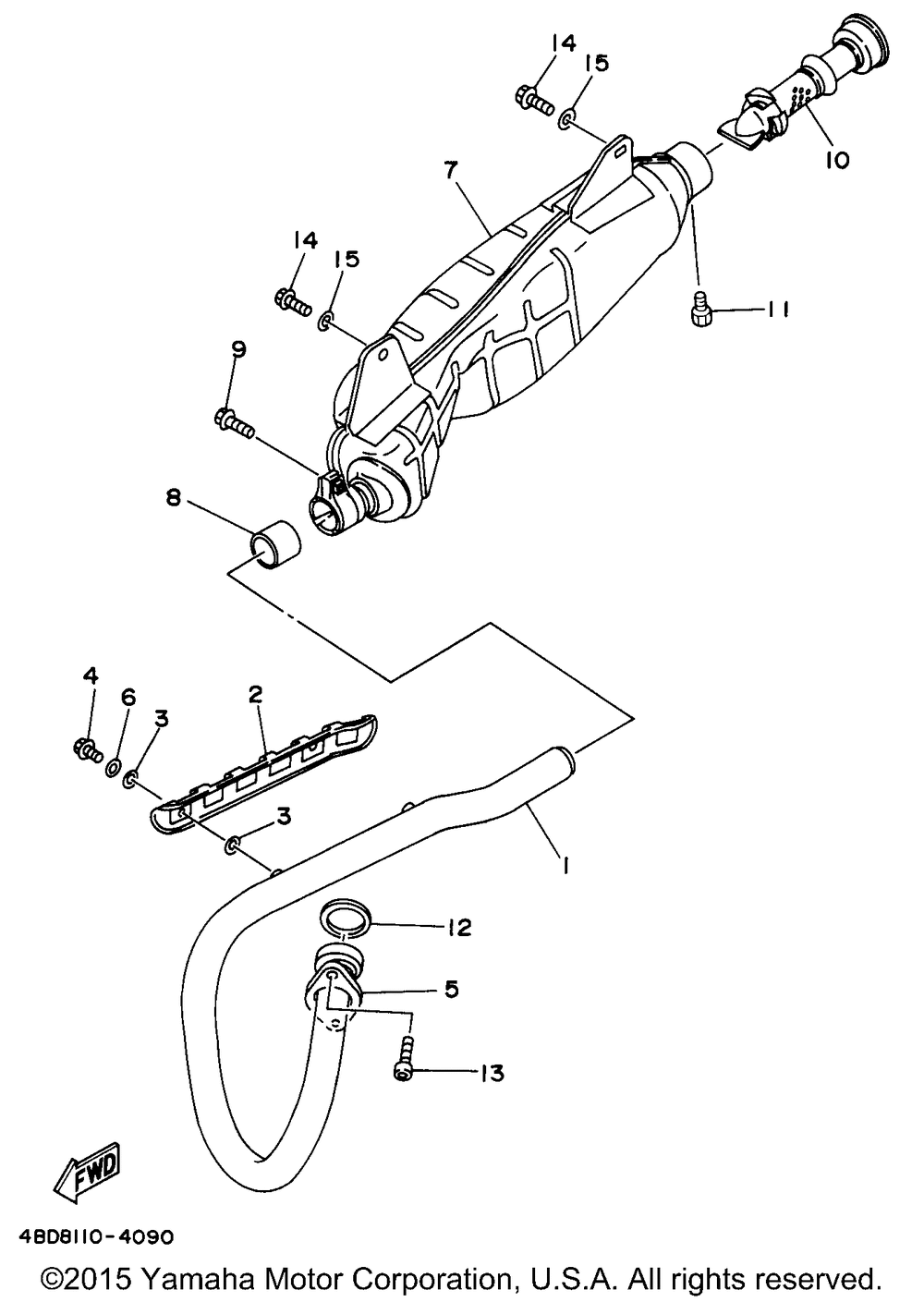 14
15
10
7
14
15
11
9
8
4
6
3
2
3
1
12
5
13
FWD
4BD8110-4090
©2015 Yamaha Motor Corporation, U.S.A. All rights reserved.