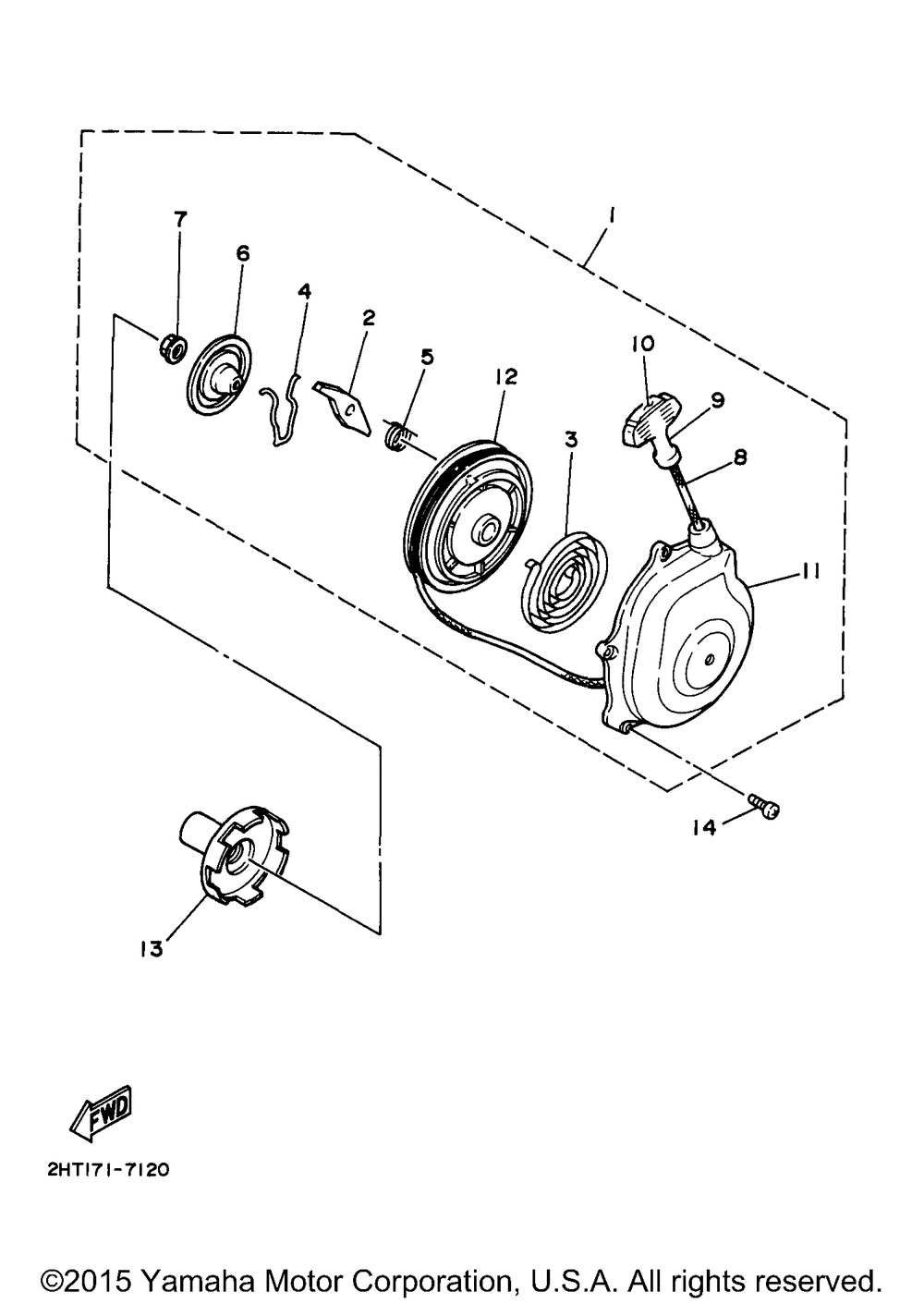 1
7
6
4
2
5
12
10
9
8
3
11
14
13
FWD
2HT171-7120

©2015 Yamaha Motor Corporation, U.S.A. All rights reserved.