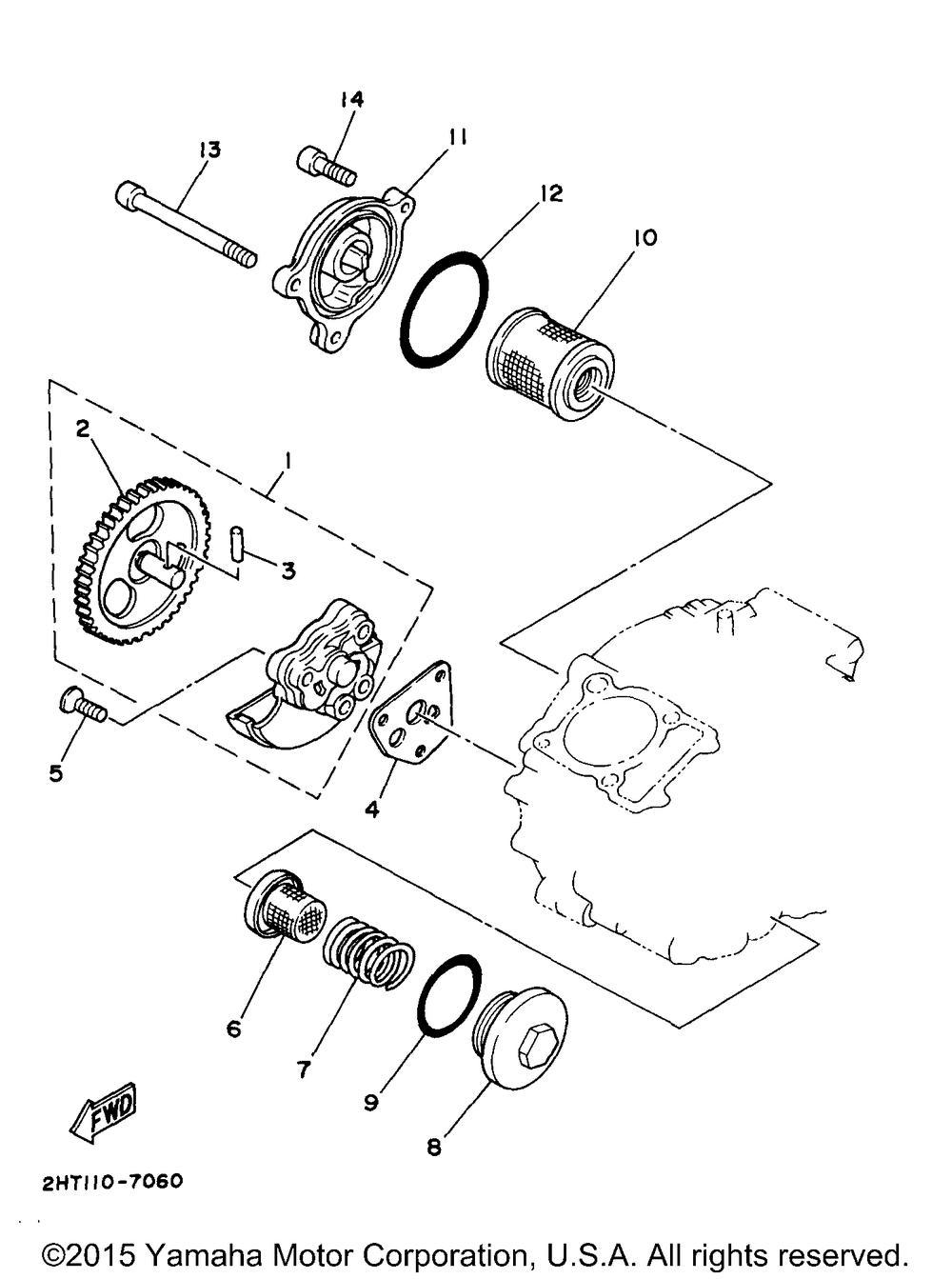 14
13
11
12
10
2
1
3
5
4
6
7
9
8
FWD
2HT110-7060
©2015 Yamaha Motor Corporation, U.S.A. All rights reserved.