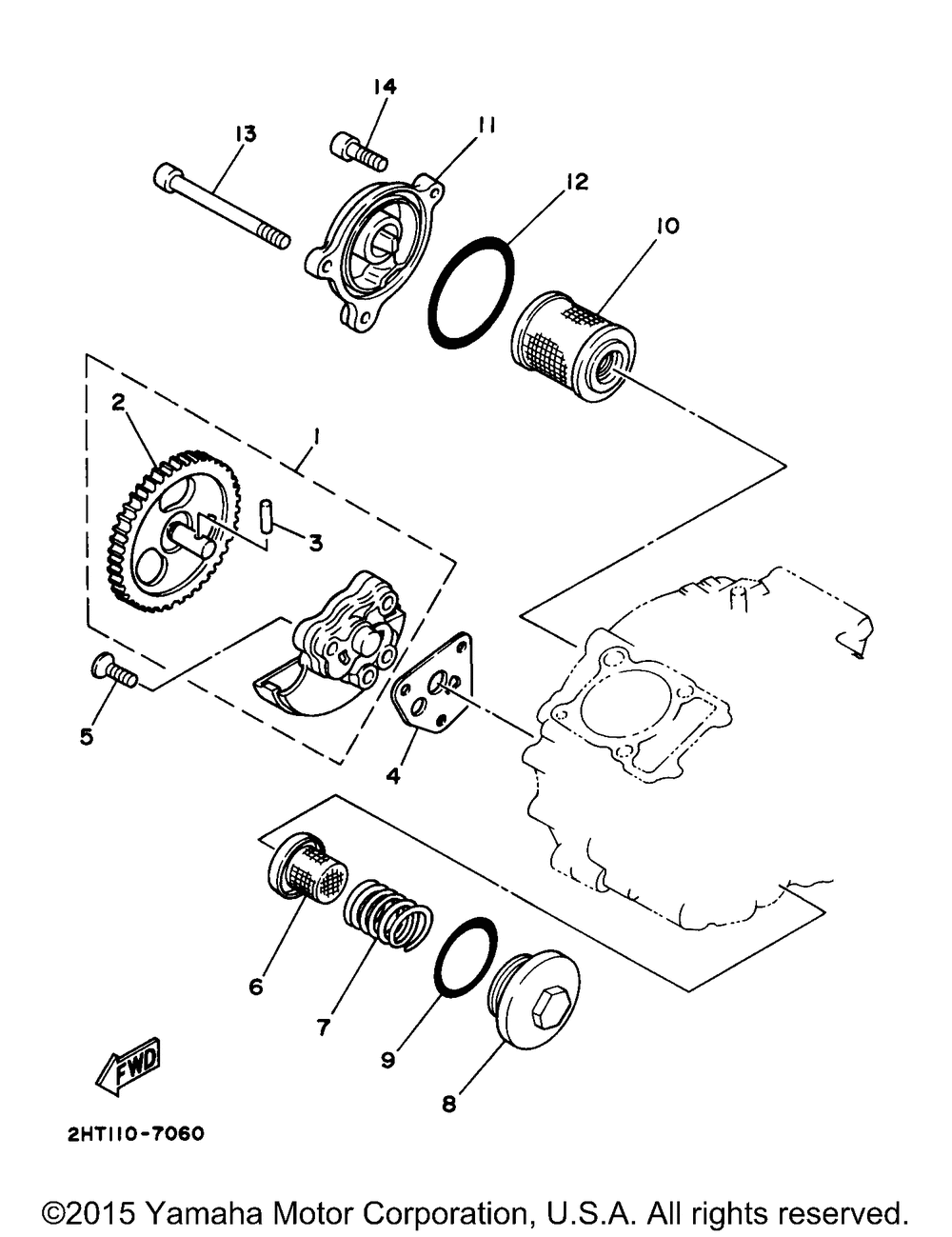 14
13
11
12
10
2
1
3
5
4
6
7
9
8
FWD
2HT110-7060

©2015 Yamaha Motor Corporation, U.S.A. All rights reserved.