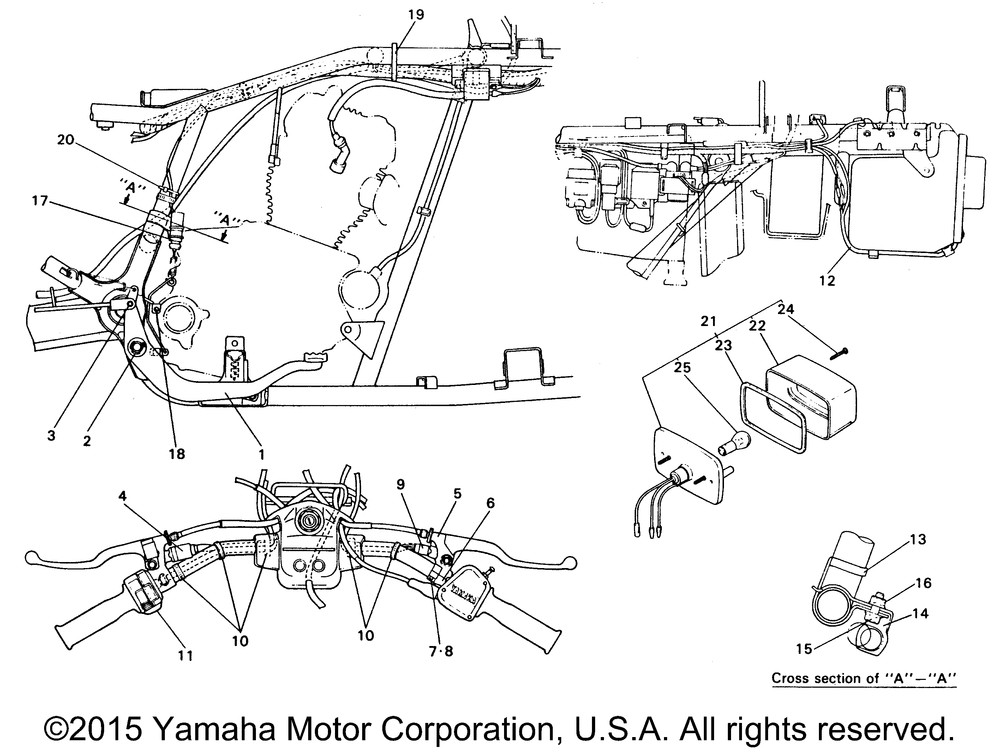 19

20

"A"

17

"A"

12

21

24

22

23

25

3

2

18

1

4

9

5

6

13

16

14

15

11

10

10

7·8

Cross section of "A"–"A"

©2015 Yamaha Motor Corporation, U.S.A. All rights reserved.