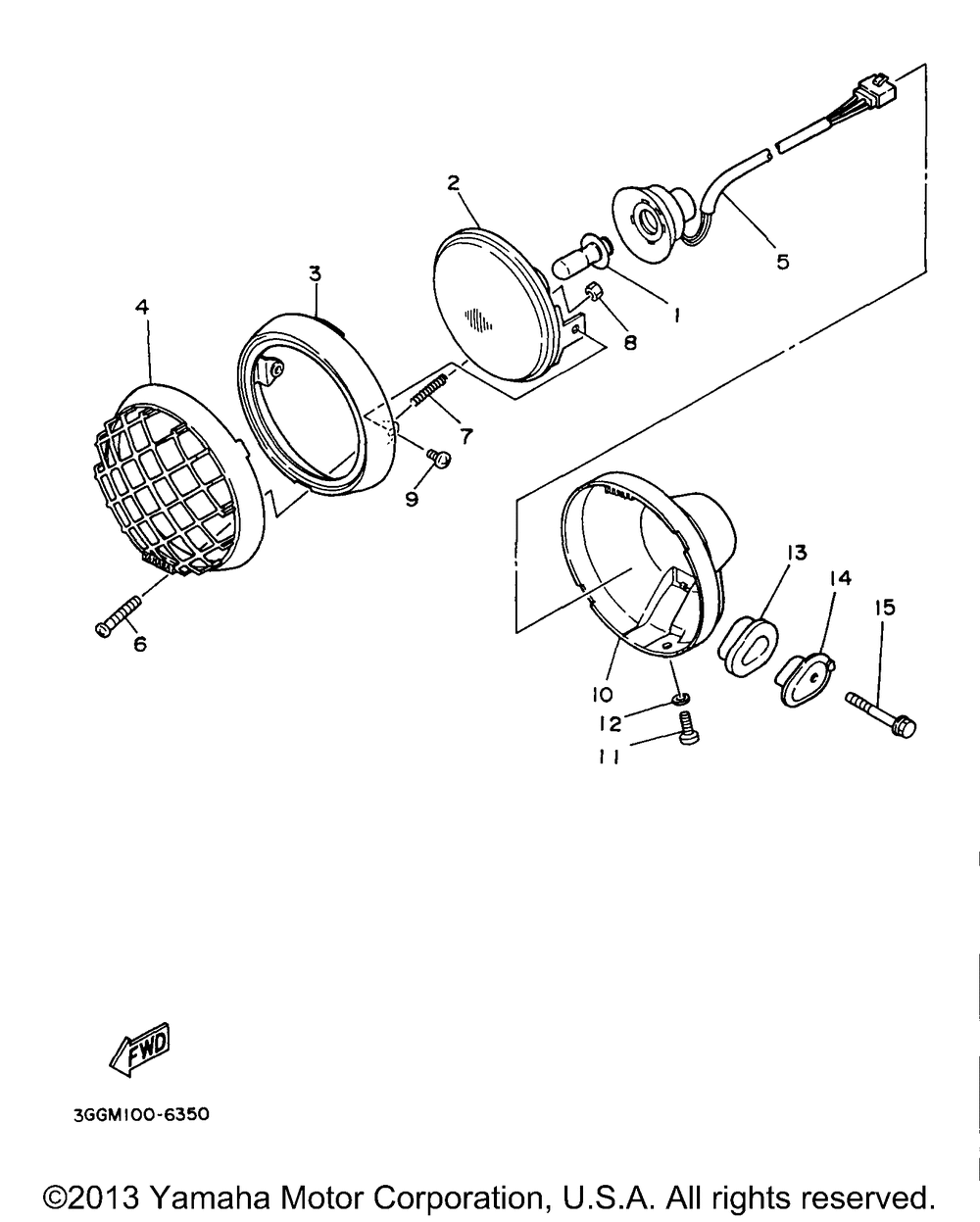 2
3
4
5
1
8
7
9
6
13
14
15
10
12
11
FWD
3GGM100-6350
©2013 Yamaha Motor Corporation, U.S.A. All rights reserved.