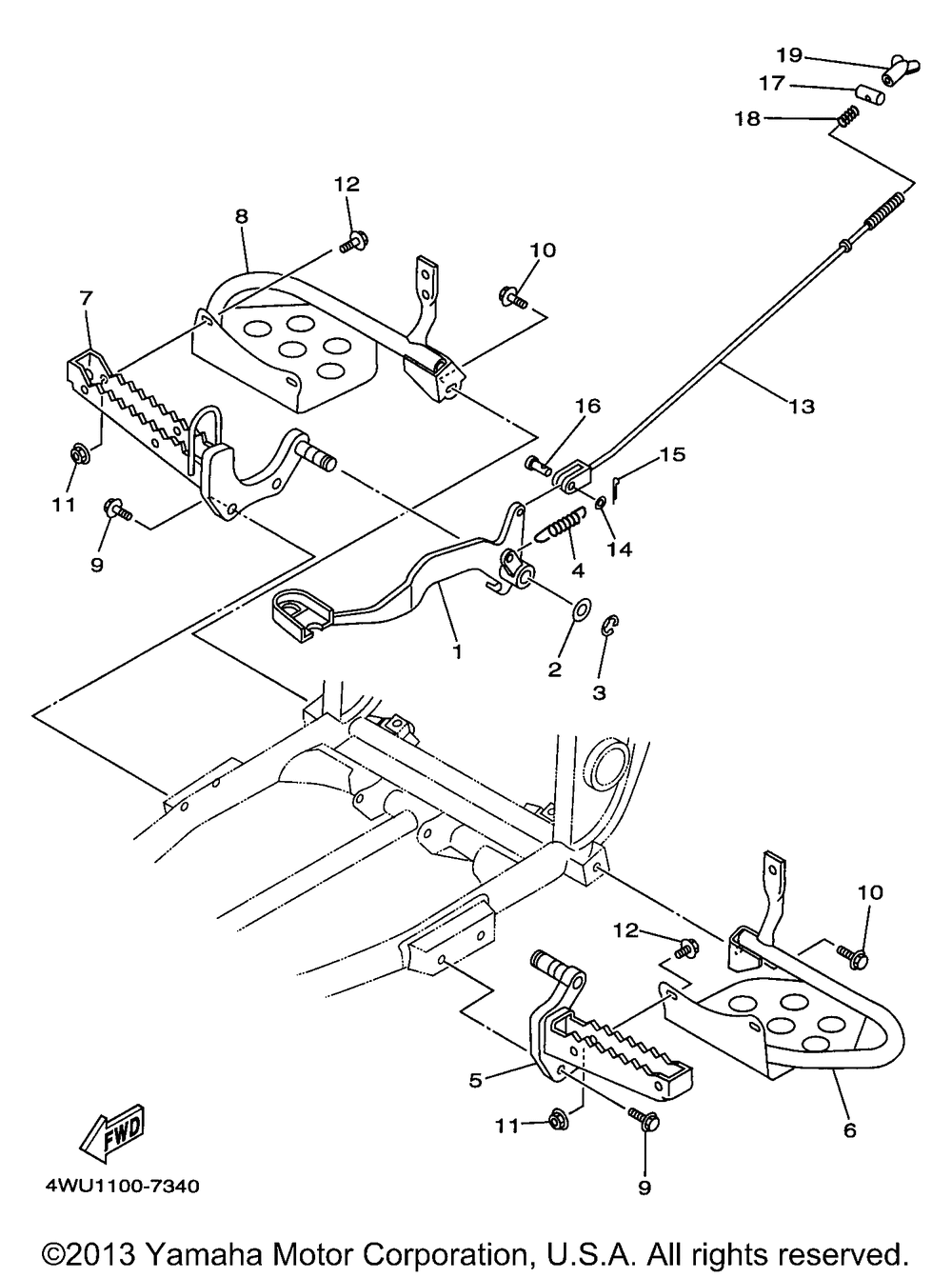 19
17
18
12
8
10
7
13
16
15
11
9
14
4
1
2
3
10
12
5
6
11
9
FWD
4WU1100-7340

©2013 Yamaha Motor Corporation, U.S.A. All rights reserved.