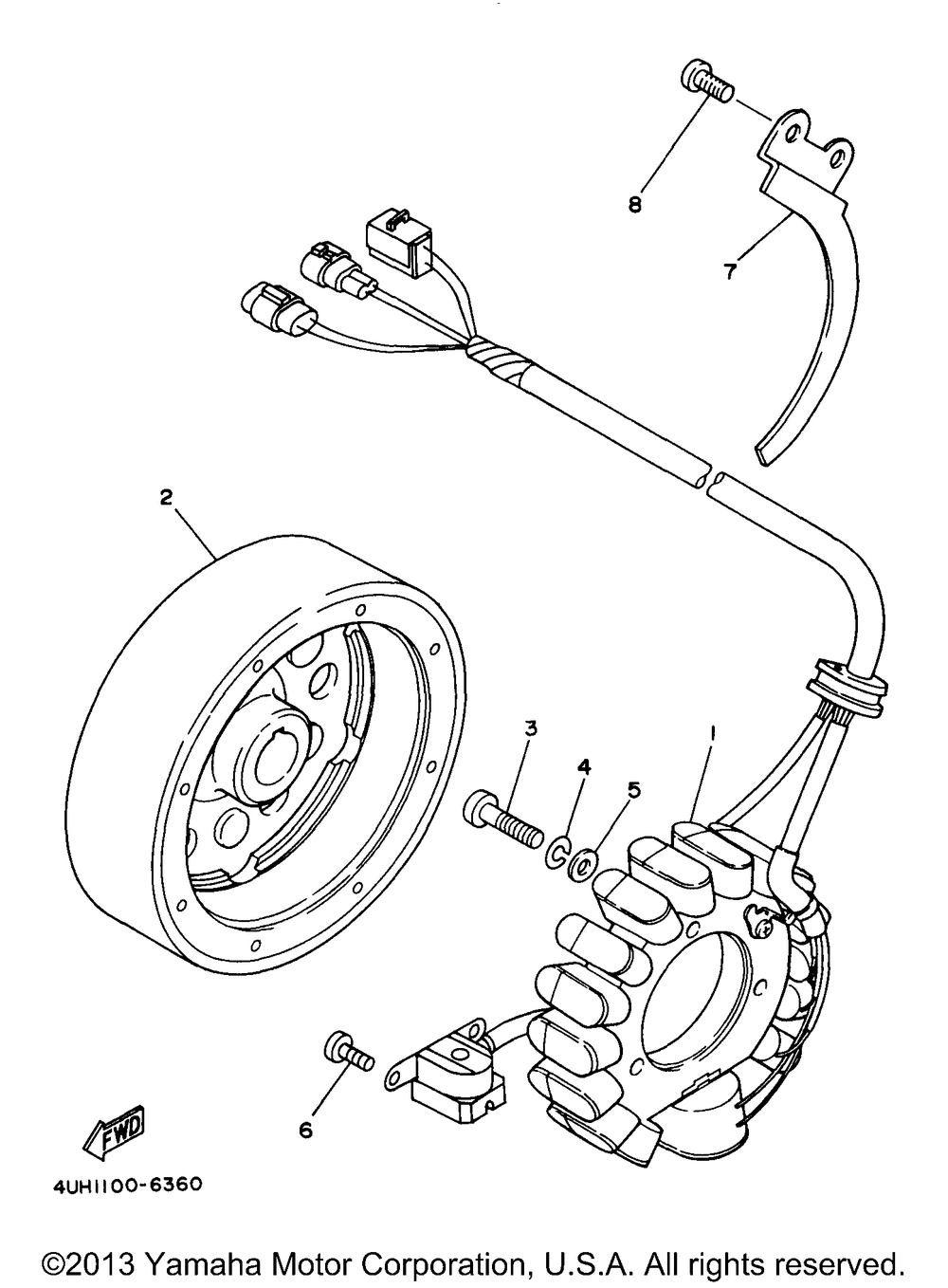 8

7

2

3

4

5

1

6

FWD

4UH1100-6360

©2013 Yamaha Motor Corporation, U.S.A. All rights reserved.