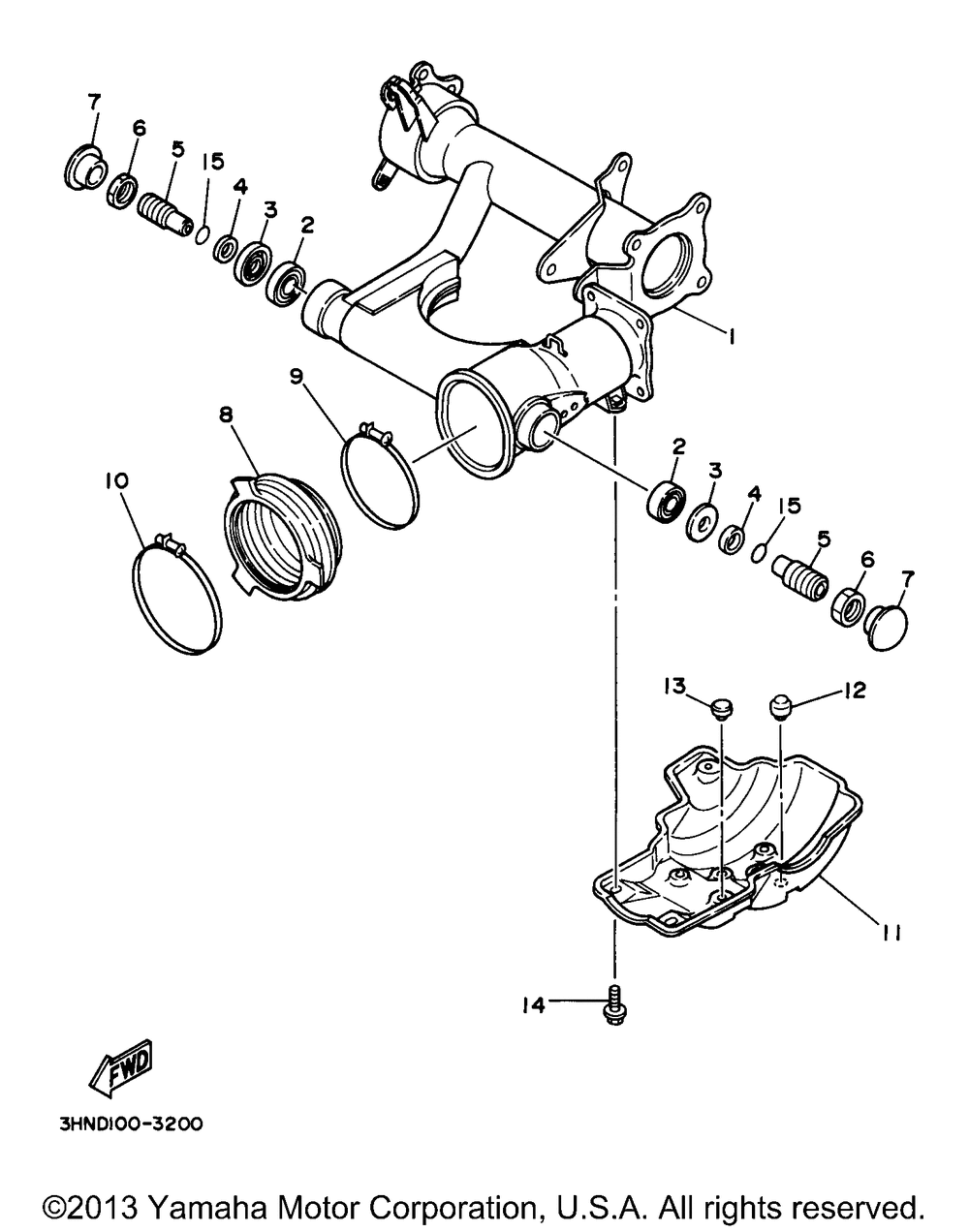 7
6
5
15
4
3
2
1
9
8
10
2
3
4
15
5
6
7
13
12
11
14
FWD
3HND100-3200
©2013 Yamaha Motor Corporation, U.S.A. All rights reserved.