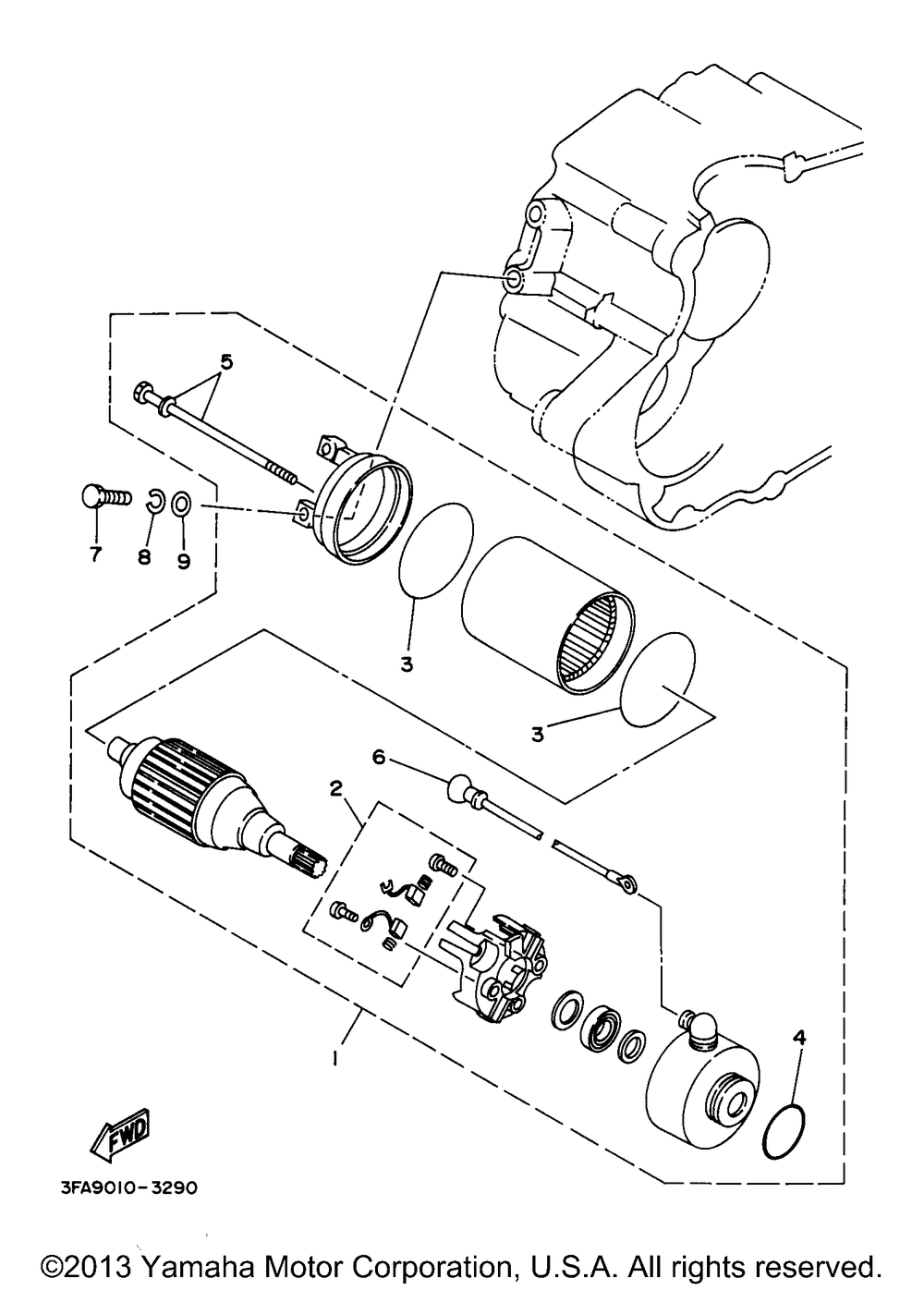 5

7 8 9

3

3

6

2

1

4

FWD

3FA9010-3290

©2013 Yamaha Motor Corporation, U.S.A. All rights reserved.