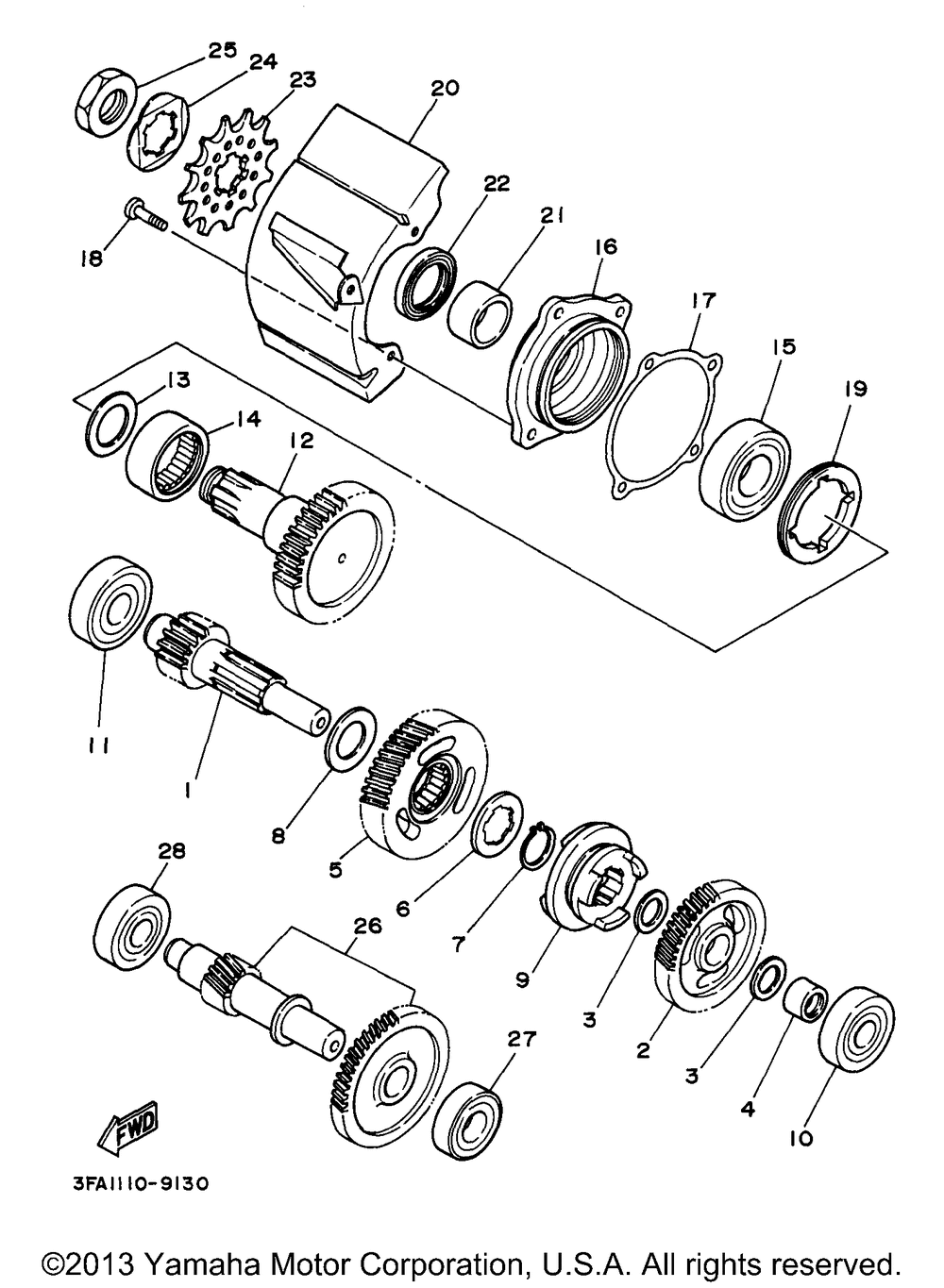 25
24
23
20
22
21
18
16
17
15
19
13
14
12
11
1
8
5
6
7
9
3
2
3
4
10
28
26
27
FWD
3FA1110-9130

©2013 Yamaha Motor Corporation, U.S.A. All rights reserved.