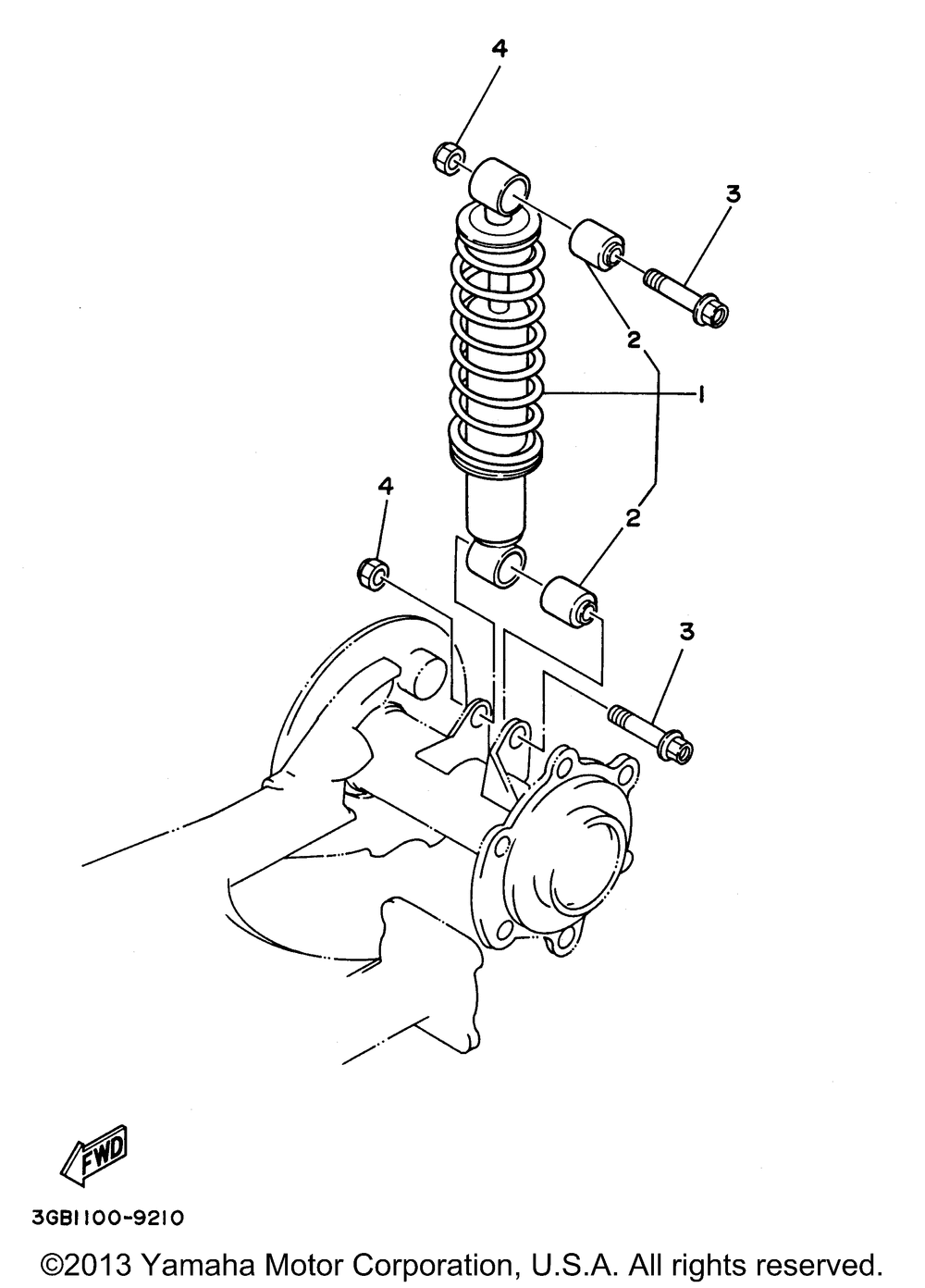 4

3

2

1

4

2

3

FWD

3GB1100-9210

©2013 Yamaha Motor Corporation, U.S.A. All rights reserved.