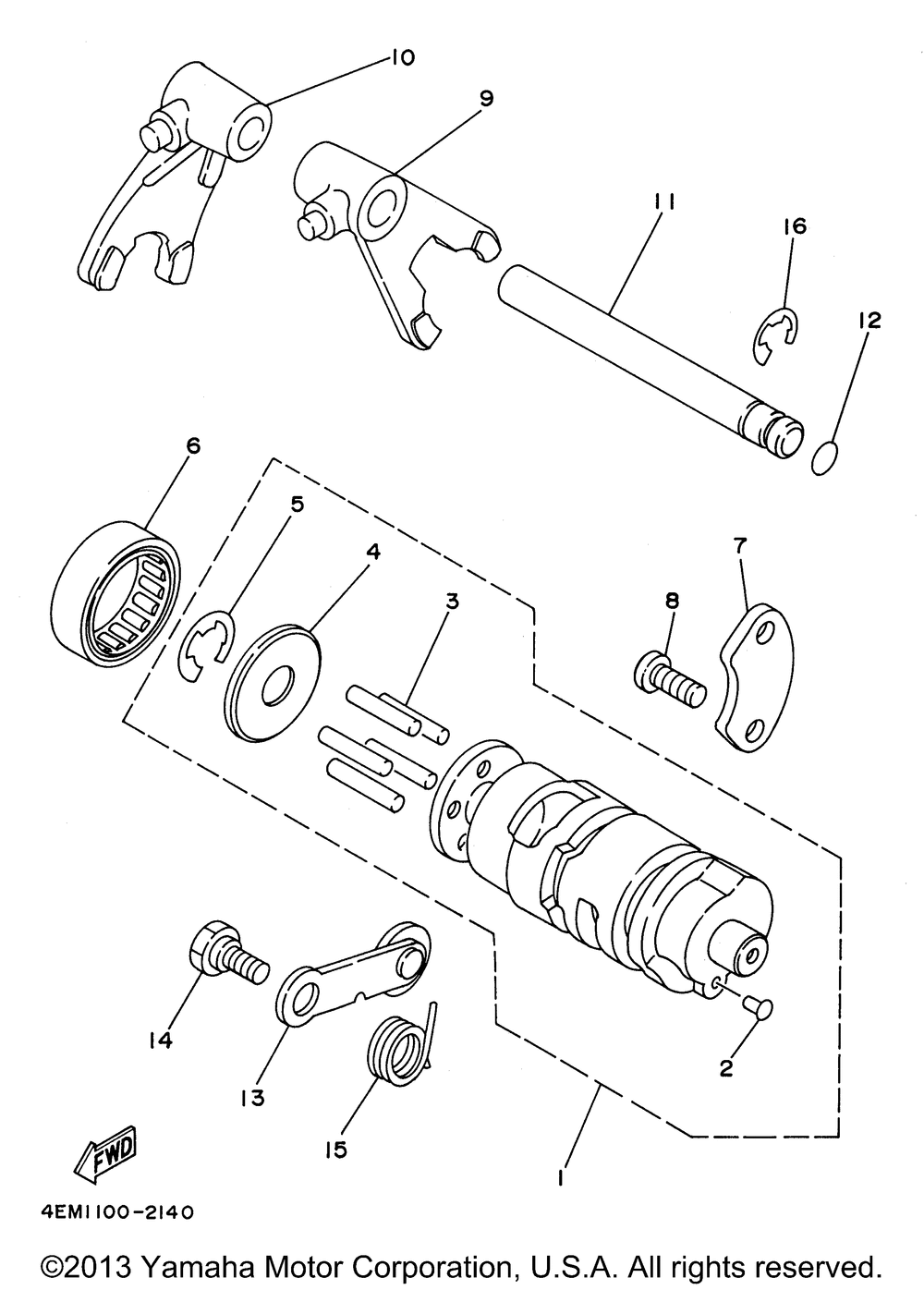 10
9
11
16
12
6
5
4
3
7
8
14
13
15
2
1
FWD
4EM1100-2140
©2013 Yamaha Motor Corporation, U.S.A. All rights reserved.